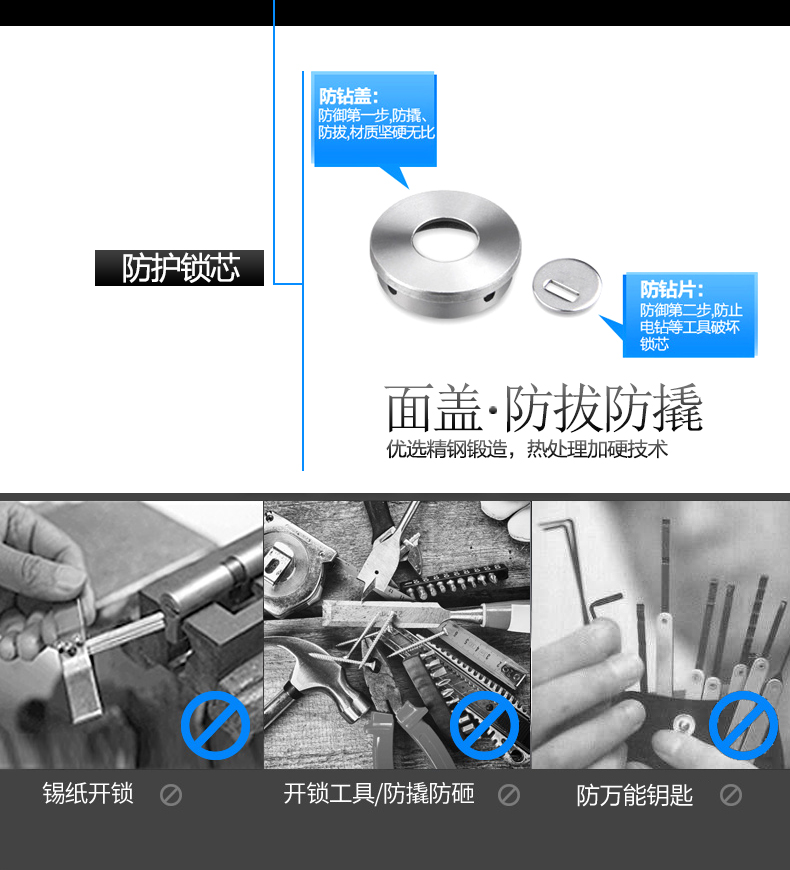 防钻盖:
防御第一步,防撬、防拔,材质坚硬无比

防护锁芯

防钻片:
防御第二步,防止电钻等工具破坏锁芯

面盖·防拔防撬
优选精钢锻造，热处理加硬技术

锡纸开锁

开锁工具/防撬防砸

防万能钥匙