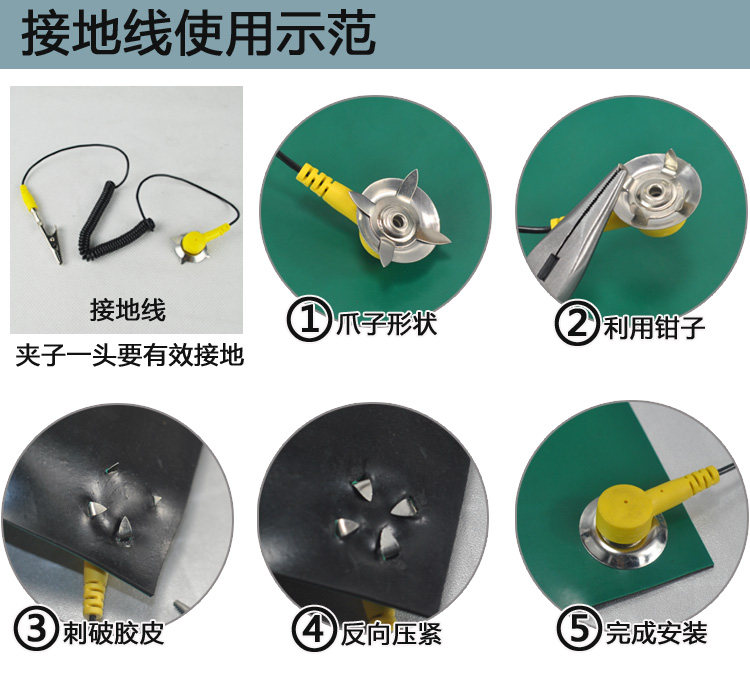 接地线使用示范

接地线

夹子一头要有效接地

① 爪子形状

② 利用钳子

③ 刺破胶皮

④ 反向压紧

⑤ 完成安装