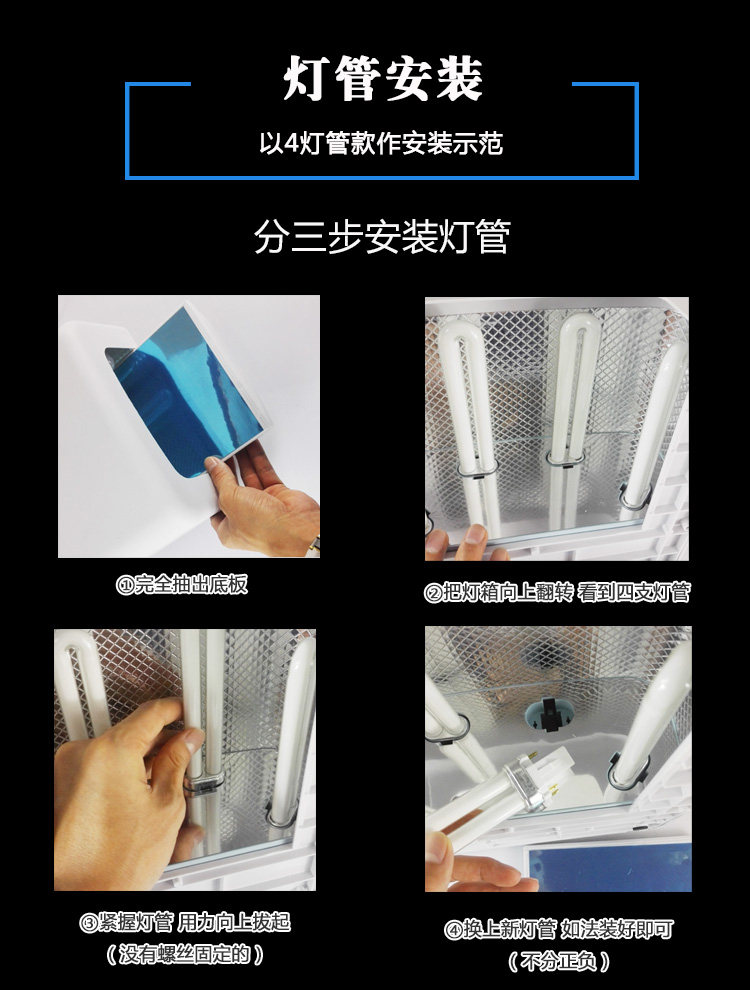 灯管安装

以4灯管款作安装示范

分三步安装灯管

①完全抽出底板

②把灯箱向上翻转 看到四支灯管

③紧握灯管 用力向上拔起
（没有螺丝固定的）

④换上新灯管 如法装好即可
（不分正负）