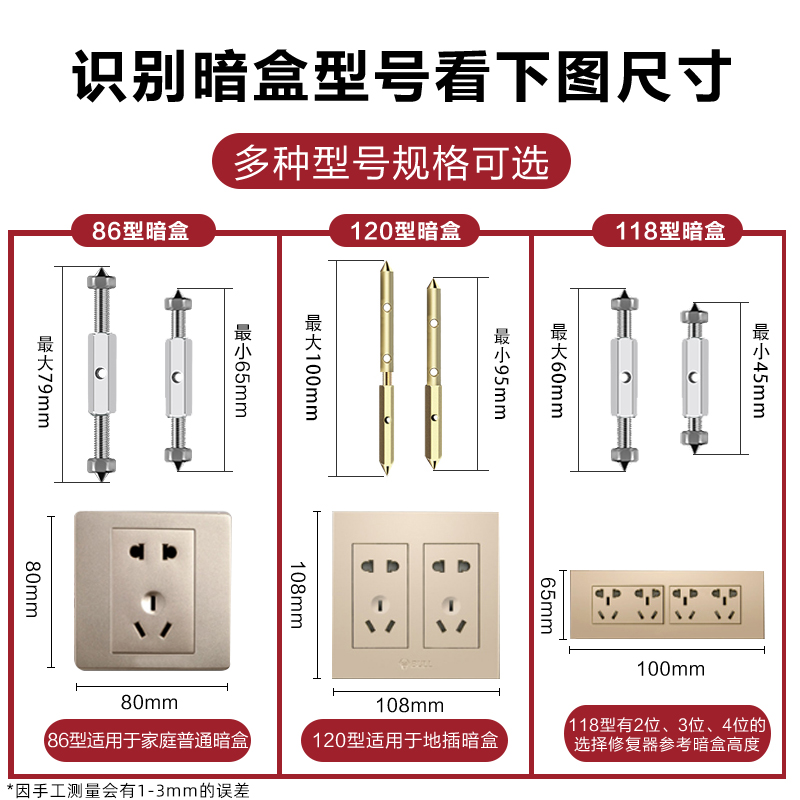 识别暗盒型号看下图尺寸

多种型号规格可选

86型暗盒

最大79mm

最小65mm

80mm

80mm

86型适用于家庭普通暗盒

120型暗盒

最大100mm

最小95mm

108mm

108mm

120型适用于地插暗盒

118型暗盒

最大60mm

最小45mm

65mm

100mm

118型有2位、3位、4位的选择修复器参考暗盒高度

*因手工测量会有1-3mm的误差