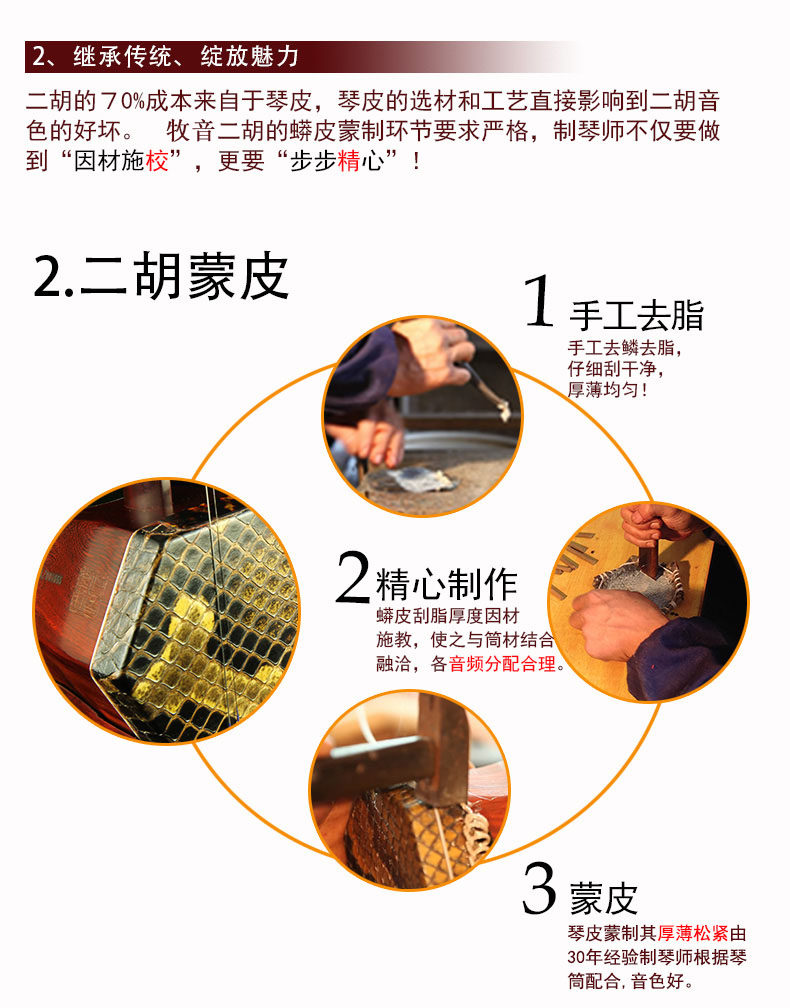 2、继承传统、绽放魅力

二胡的70%成本来自于琴皮，琴皮的选材和工艺直接影响到二胡音色的好坏。 牧音二胡的蟒皮蒙制环节要求严格，制琴师不仅要做到“因材施校”，更要“步步精心”！

2.二胡蒙皮

1 手工去脂

手工去鳞去脂，仔细刮干净，厚薄均匀！

2 精心制作

蟒皮刮脂厚度因材施教，使之与筒材结合融洽，各音频分配合理。

3 蒙皮

琴皮蒙制其厚薄松紧由30年经验制琴师根据琴筒配合，音色好。