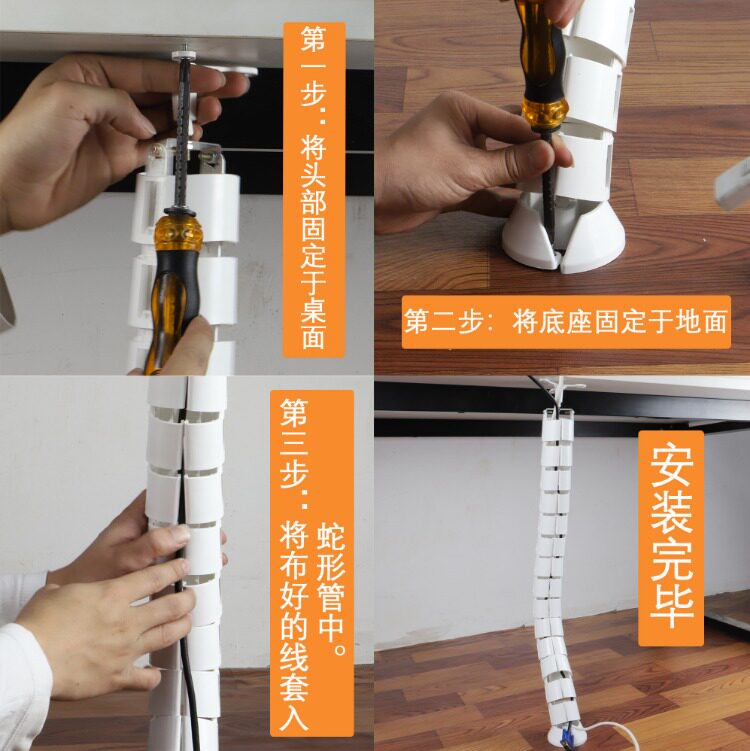 第一步：将头部固定于桌面

第二步：将底座固定于地面

第三步：将布好的线套入蛇形管中。

安装完毕