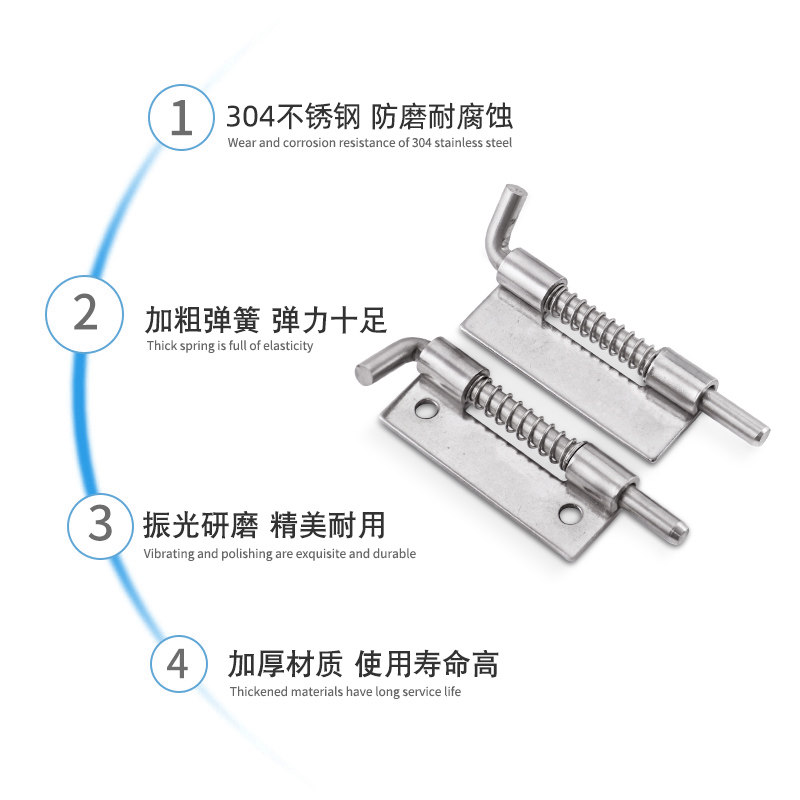 1
304不锈钢 防磨耐腐蚀
Wear and corrosion resistance of 304 stainless steel

2
加粗弹簧 弹力十足
Thick spring is full of elasticity

3
振光研磨 精美耐用
Vibrating and polishing are exquisite and durable

4
加厚材质 使用寿命高
Thickened materials have long service life