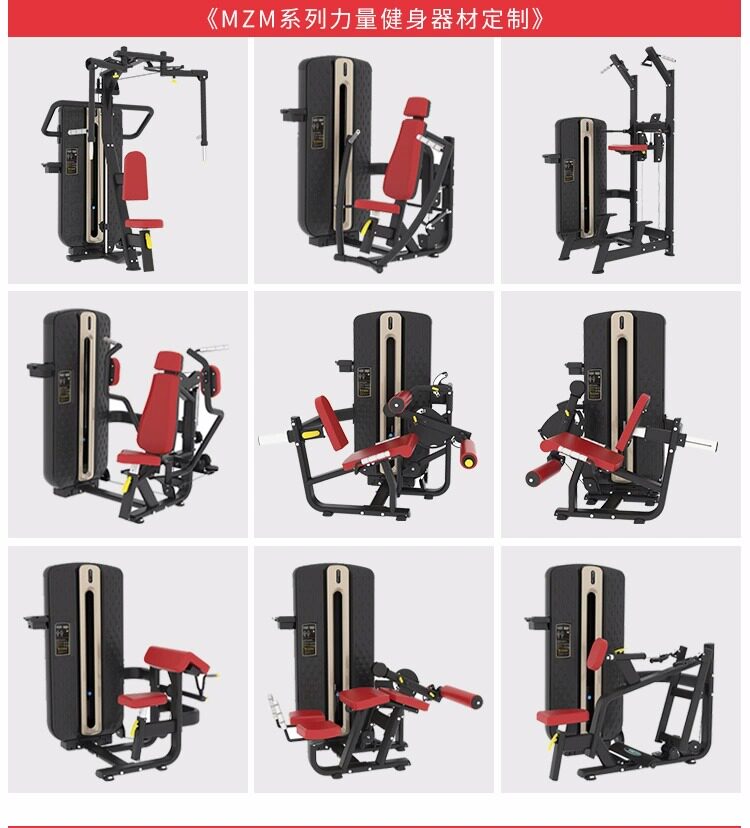 《MZM系列力量健身器材定制》