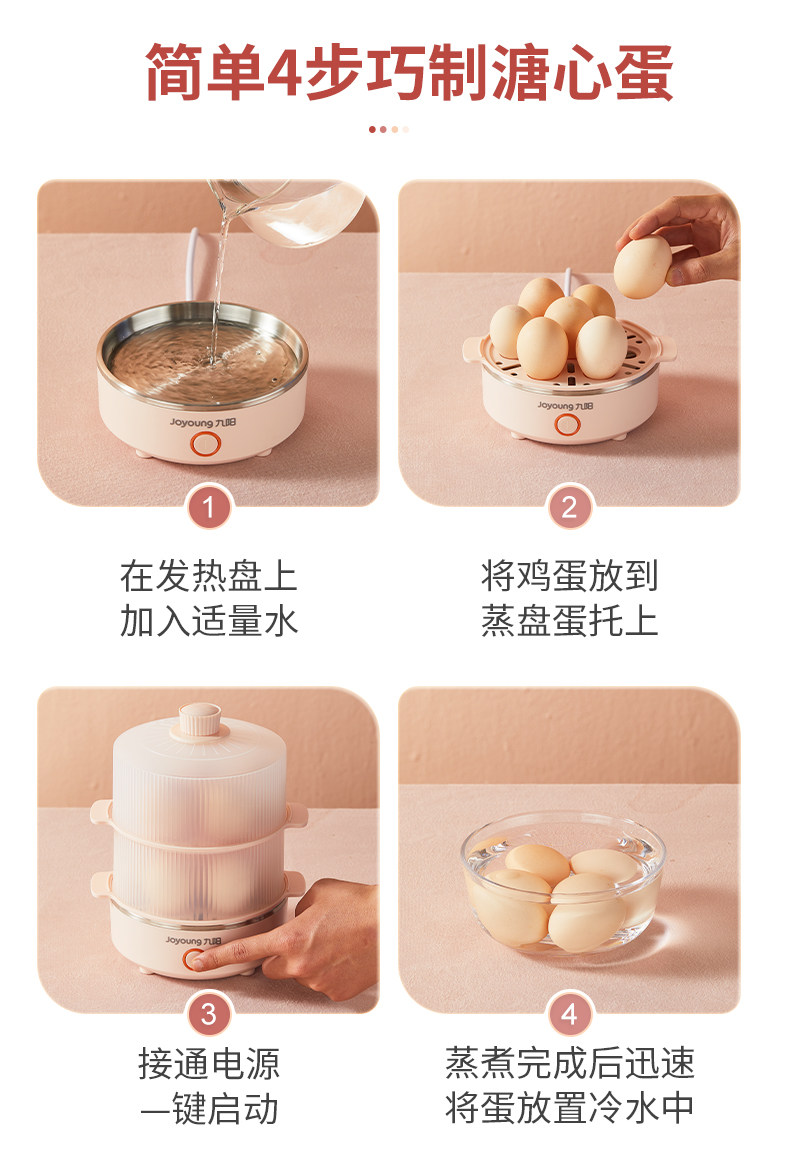 简单4步巧制溏心蛋

Joyoung 九阳

1

在发热盘上
加入适量水

Joyoung 九阳

2

将鸡蛋放到
蒸盘蛋托上

Joyoung 九阳

3

接通电源
一键启动

4

蒸煮完成后迅速
将蛋放置冷水中