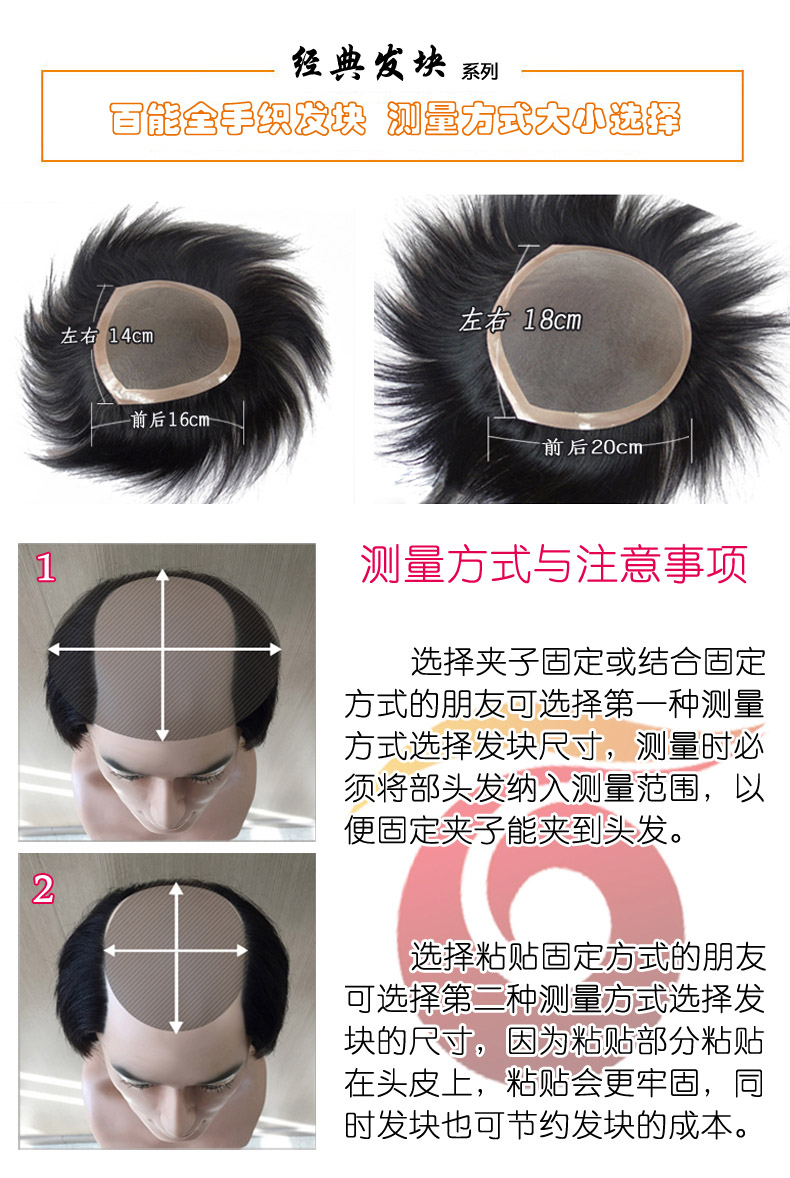 经典发块 系列

百能全手织发块 测量方式大小选择

左右 14cm

前后16cm

左右 18cm

前后20cm

1

2

测量方式与注意事项

选择夹子固定或结合固定方式的朋友可选择第一种测量方式选择发块尺寸，测量时必须将部头发纳入测量范围，以便固定夹子能夹到头发。

选择粘贴固定方式的朋友可选择第二种测量方式选择发块的尺寸，因为粘贴部分粘贴在头皮上，粘贴会更牢固，同时发块也可节约发块的成本。