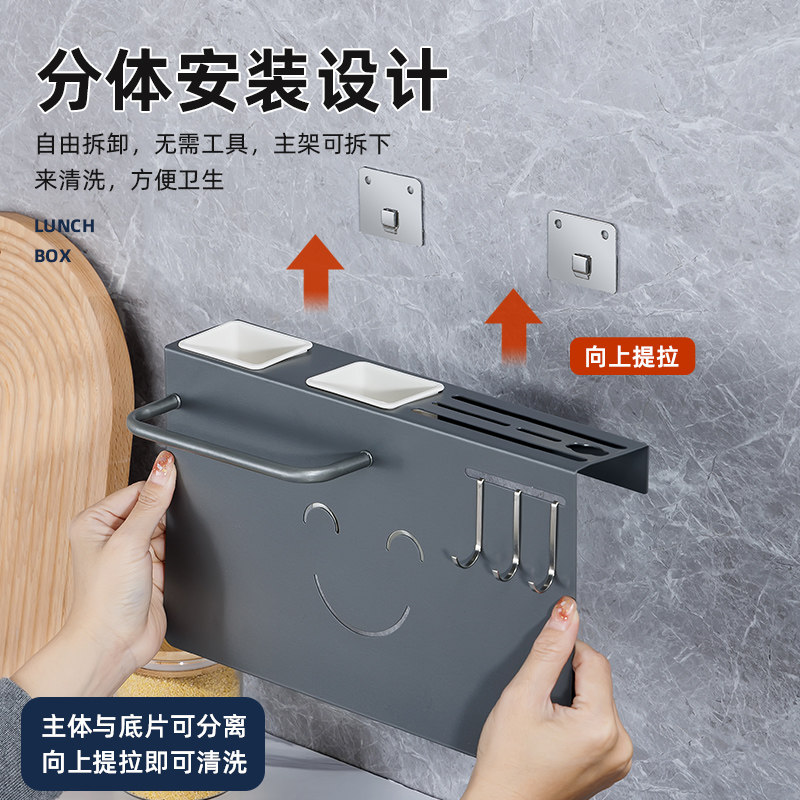 分体安装设计

自由拆卸，无需工具，主架可拆下来清洗，方便卫生

LUNCH BOX

向上提拉

主体与底片可分离
向上提拉即可清洗