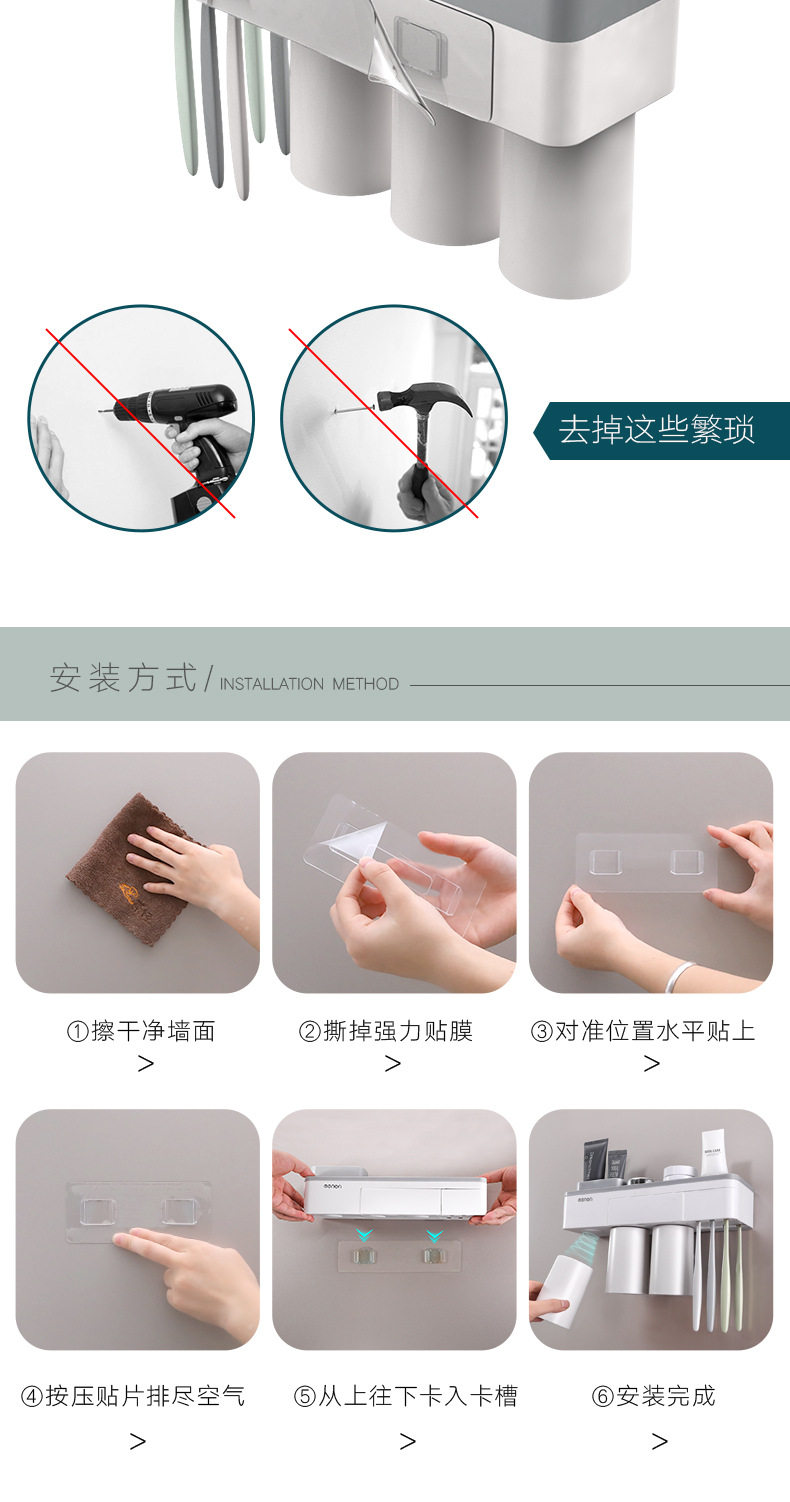 去掉这些繁琐

安装方式/ INSTALLATION METHOD

①擦干净墙面
>

②撕掉强力贴膜
>

③对准位置水平贴上
>

④按压贴片排尽空气
>

⑤从上往下卡入卡槽
>

⑥安装完成
>