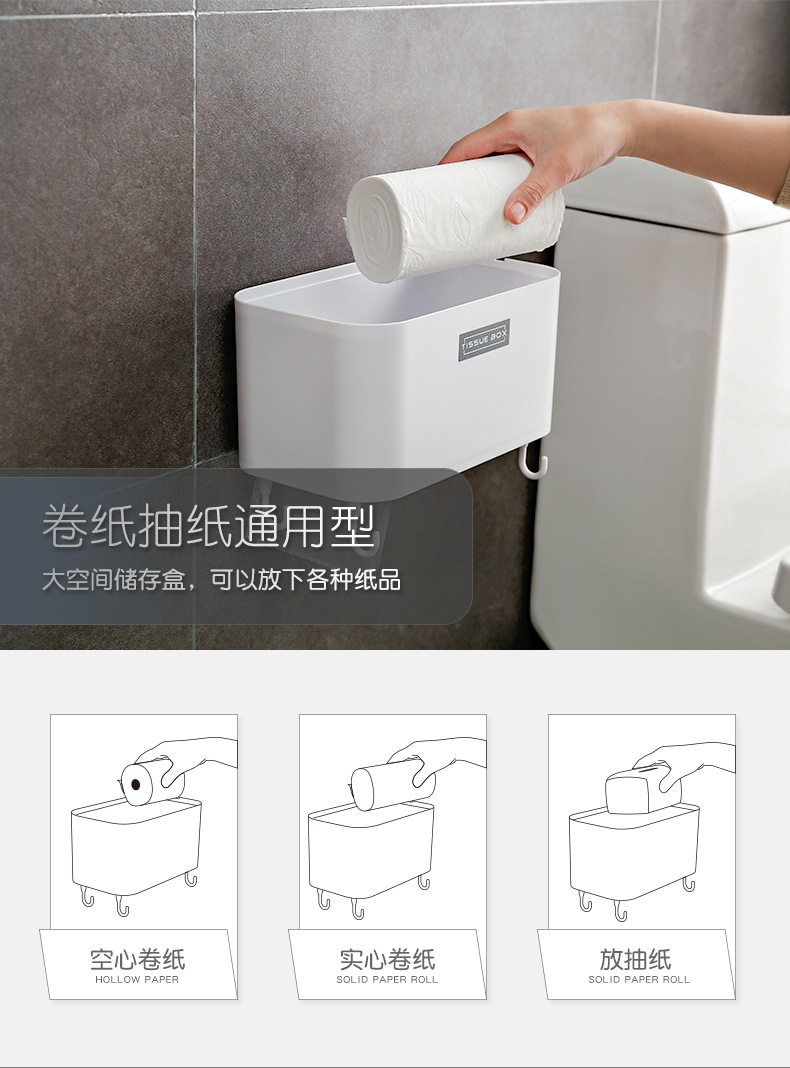 TISSUE BOX

卷纸抽纸通用型
大空间储存盒，可以放下各种纸品

空心卷纸
HOLLOW PAPER

实心卷纸
SOLID PAPER ROLL

放抽纸
SOLID PAPER ROLL