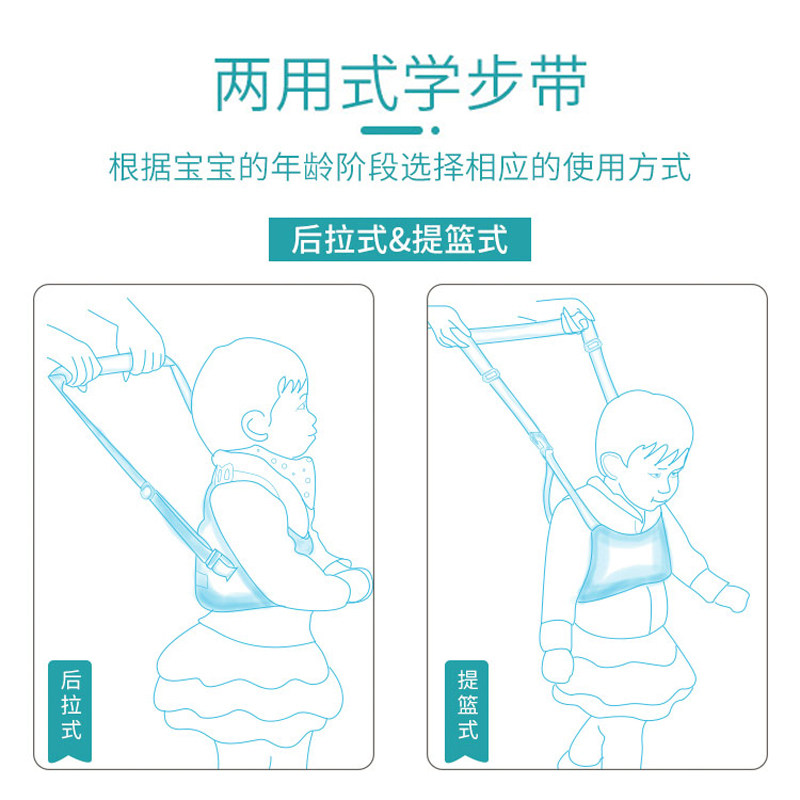 两用式学步带

根据宝宝的年龄阶段选择相应的使用方式

后拉式&提篮式

后拉式

提篮式