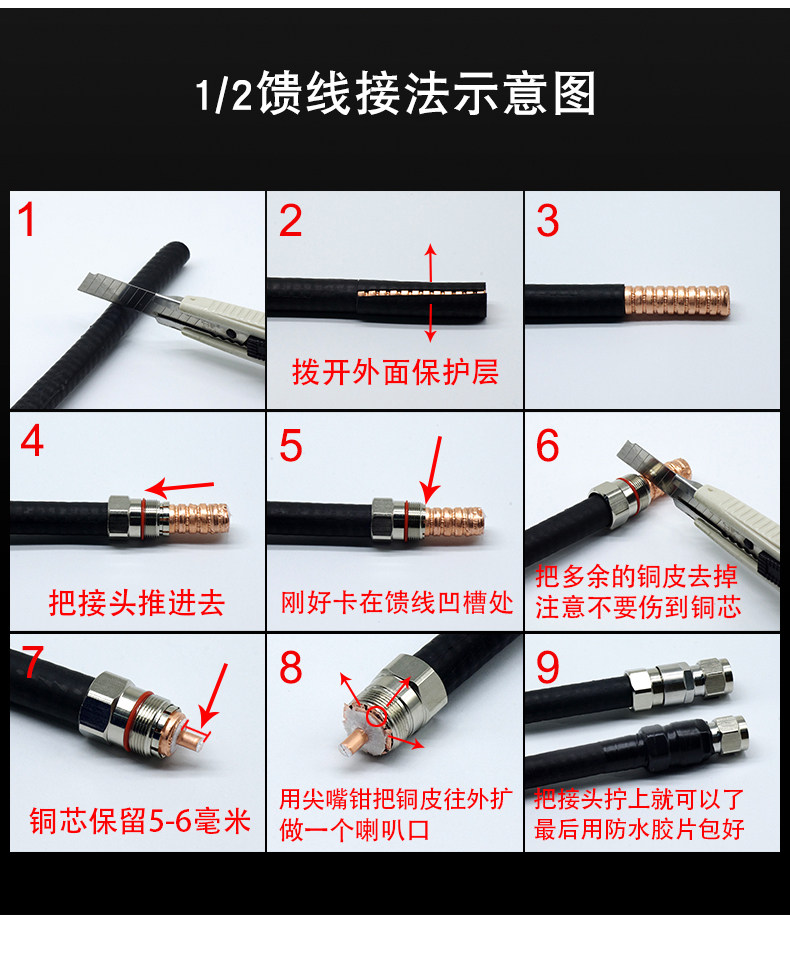 1/2馈线接法示意图

1

2
拨开外面保护层

3

4
把接头推进去

5
刚好卡在馈线凹槽处

6
把多余的铜皮去掉
注意不要伤到铜芯

7
铜芯保留5-6毫米

8
用尖嘴钳把铜皮往外扩
做一个喇叭口

9
把接头拧上就可以了
最后用防水胶片包好