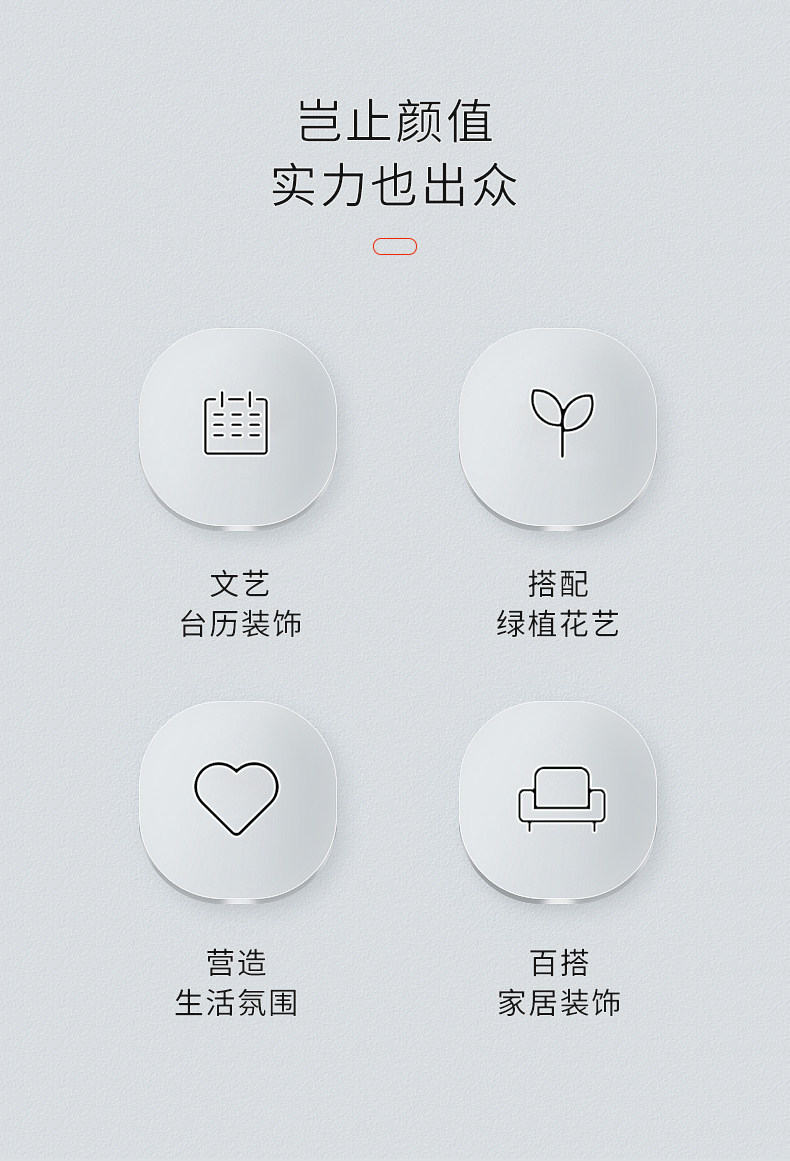 岂止颜值
实力也出众

文艺
台历装饰

搭配
绿植花艺

营造
生活氛围

百搭
家居装饰