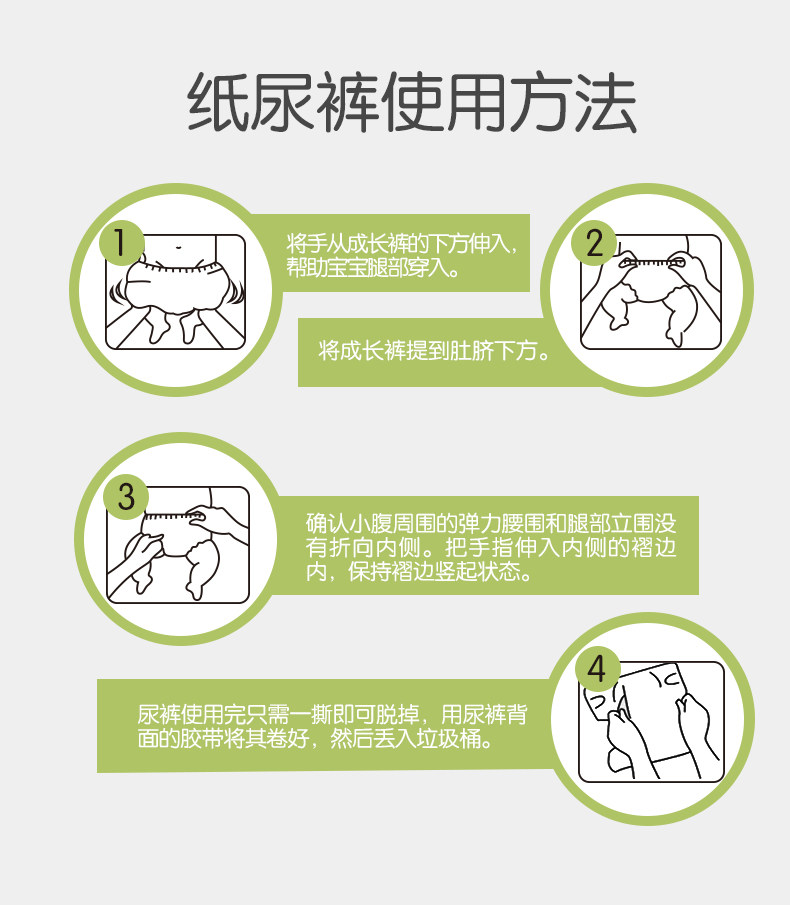 纸尿裤使用方法

1

将手从成长裤的下方伸入，帮助宝宝腿部穿入。

2

将成长裤提到肚脐下方。

3

确认小腹周围的弹力腰围和腿部立围没有折向内侧。把手指伸入内侧的褶边内，保持褶边竖起状态。

4

尿裤使用完只需一撕即可脱掉，用尿裤背面的胶带将其卷好，然后丢入垃圾桶。