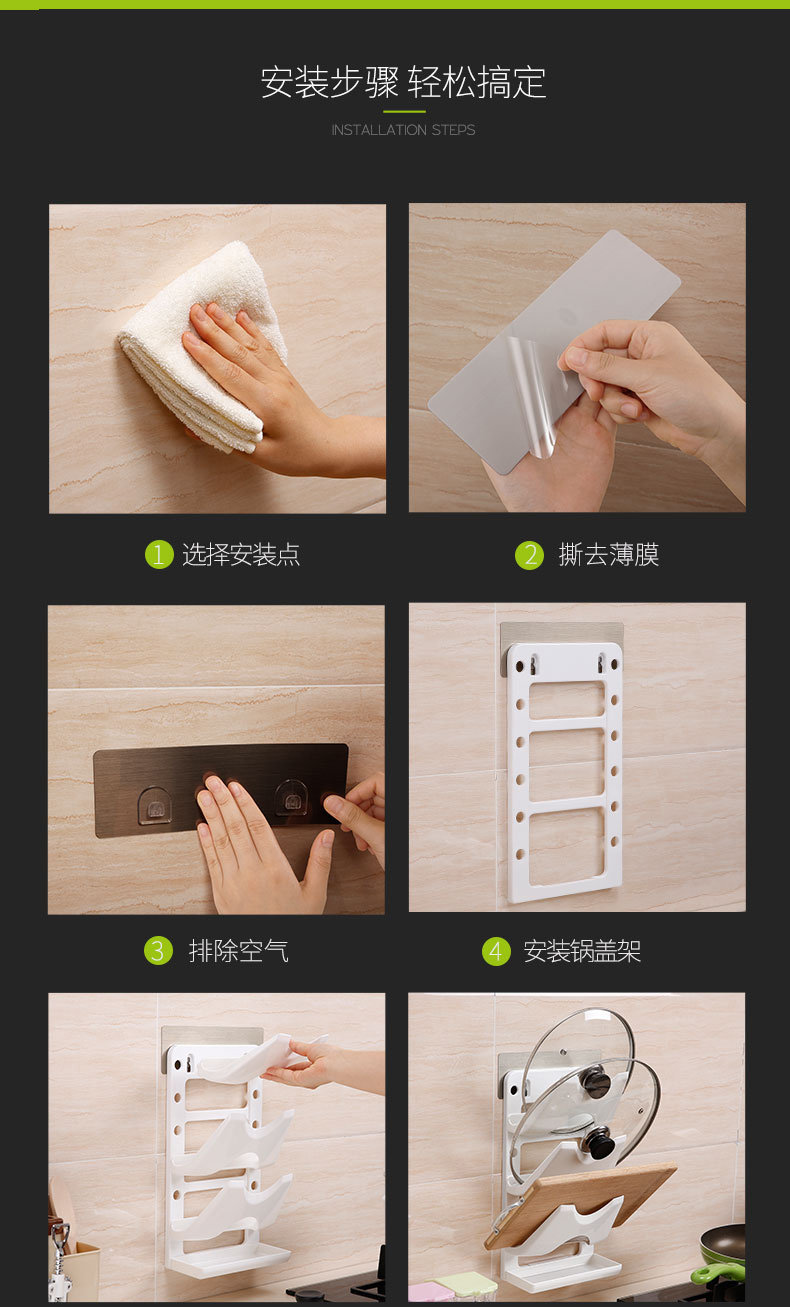 安装步骤 轻松搞定

INSTALLATION STEPS

1 选择安装点

2 撕去薄膜

3 排除空气

4 安装锅盖架