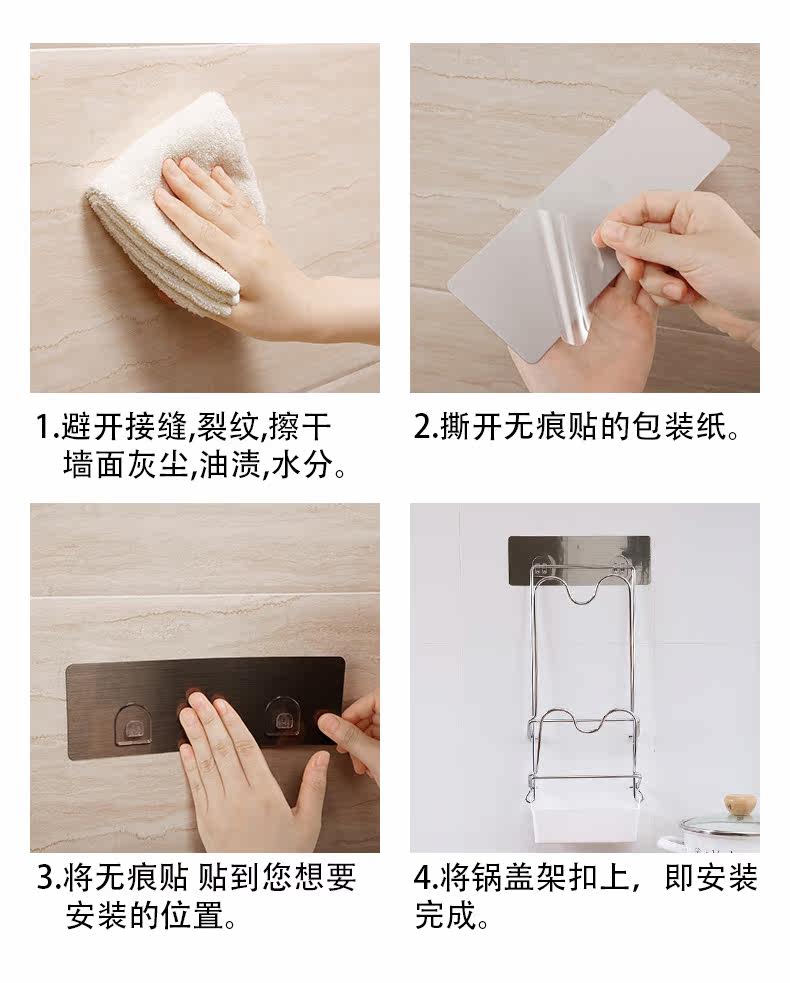 1.避开接缝,裂纹,擦干墙面灰尘,油渍,水分。

2.撕开无痕贴的包装纸。

3.将无痕贴 贴到您想要安装的位置。

4.将锅盖架扣上，即安装完成。