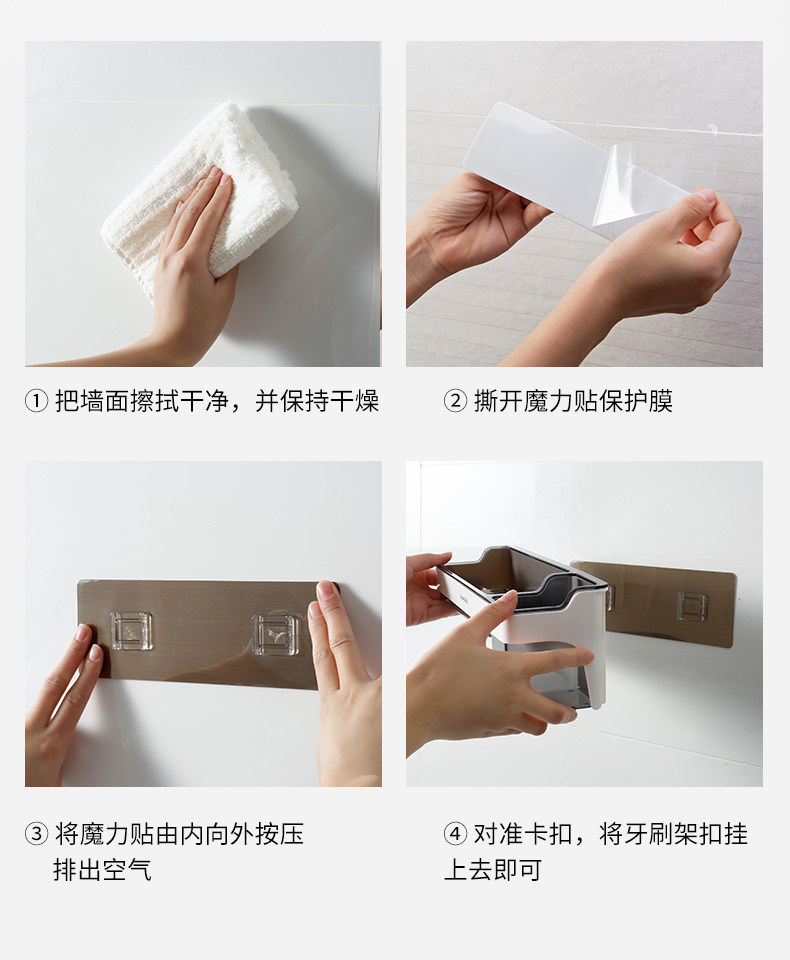 ① 把墙面擦拭干净，并保持干燥

② 撕开魔力贴保护膜

③ 将魔力贴由内向外按压排出空气

④ 对准卡扣，将牙刷架扣挂上去即可