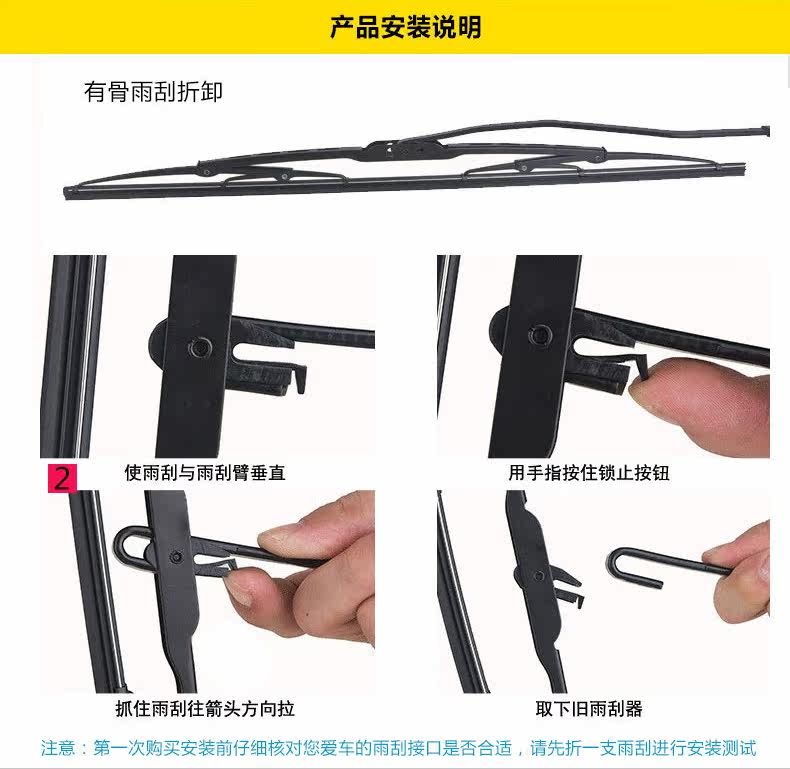 产品安装说明

有骨雨刮折卸

使雨刮与雨刮臂垂直

用手指按住锁止按钮

2

抓住雨刮往箭头方向拉

取下旧雨刮器

注意：第一次购买安装前仔细核对您爱车的雨刮接口是否合适，请先折一支雨刮进行安装测试