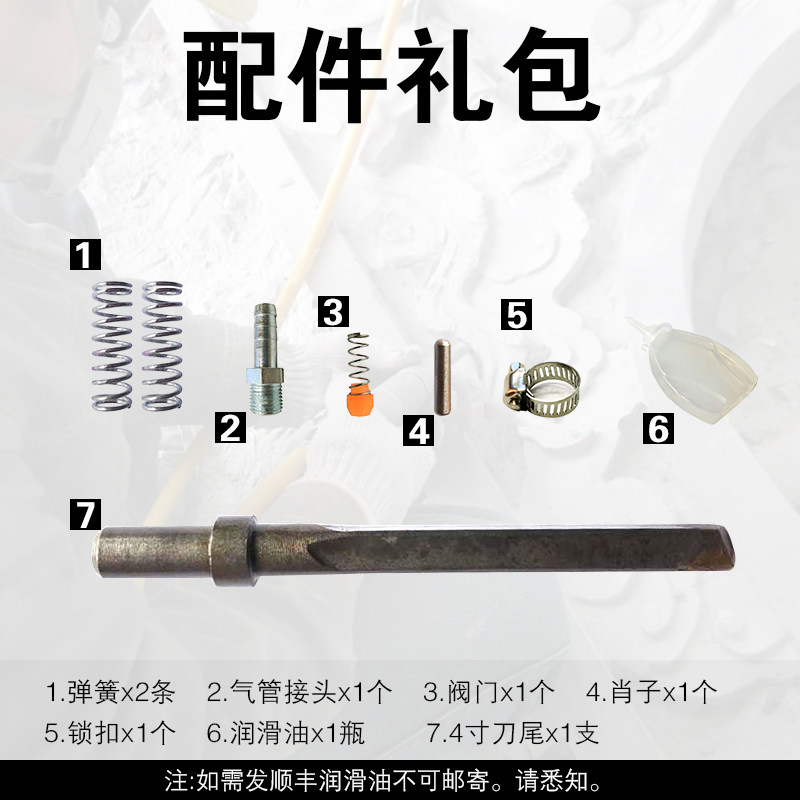 配件礼包

1

2

3

4

5

6

7

1.弹簧x2条 2.气管接头x1个 3.阀门x1个 4.肖子x1个
5.锁扣x1个 6.润滑油x1瓶 7.4寸刀尾x1支

注:如需发顺丰润滑油不可邮寄。请悉知。