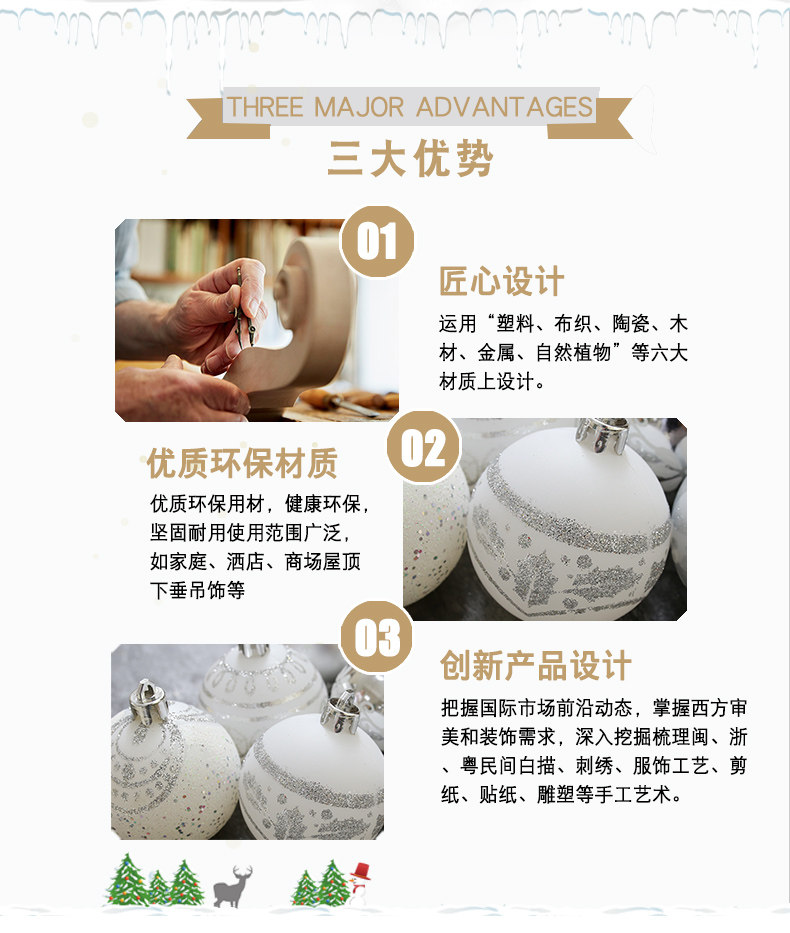 THREE MAJOR ADVANTAGES
三大优势

01
匠心设计
运用“塑料、布织、陶瓷、木材、金属、自然植物”等六大材质上设计。

02
优质环保材质
优质环保用材，健康环保，坚固耐用使用范围广泛，如家庭、酒店、商场屋顶下垂吊饰等

03
创新产品设计
把握国际市场前沿动态，掌握西方审美和装饰需求，深入挖掘梳理闽、浙、粤民间白描、刺绣、服饰工艺、剪纸、贴纸、雕塑等手工艺术。