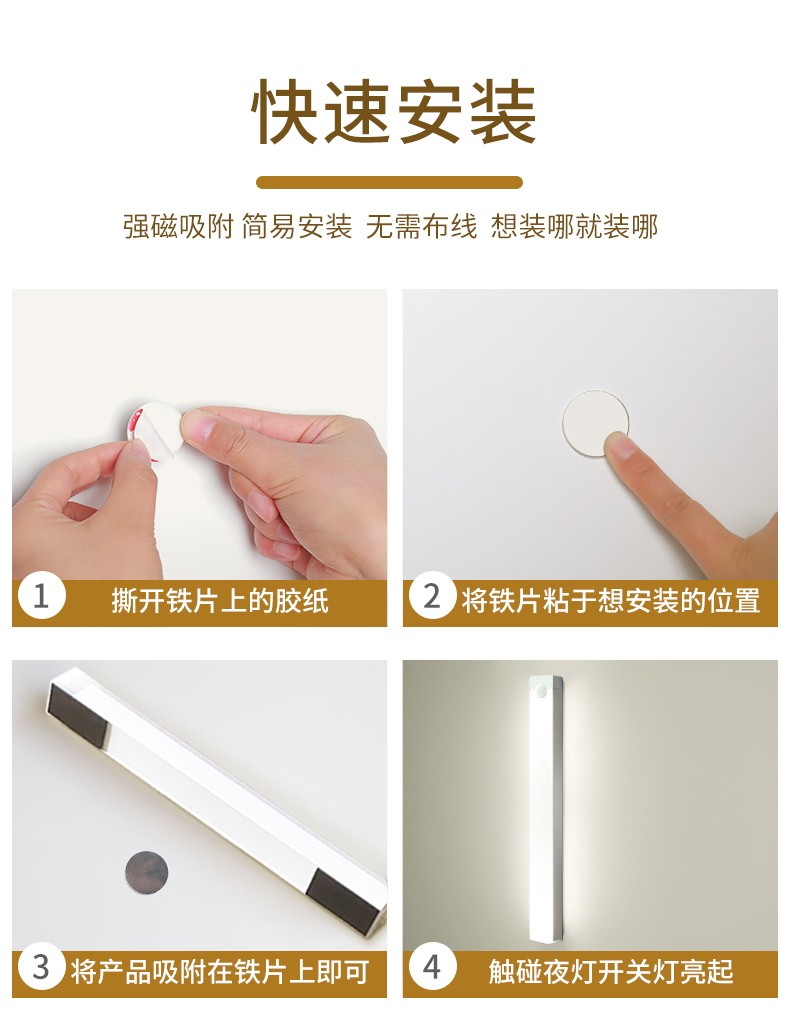 快速安装

强磁吸附 简易安装 无需布线 想装哪就装哪

1 撕开铁片上的胶纸

2 将铁片粘于想安装的位置

3 将产品吸附在铁片上即可

4 触碰夜灯开关灯亮起