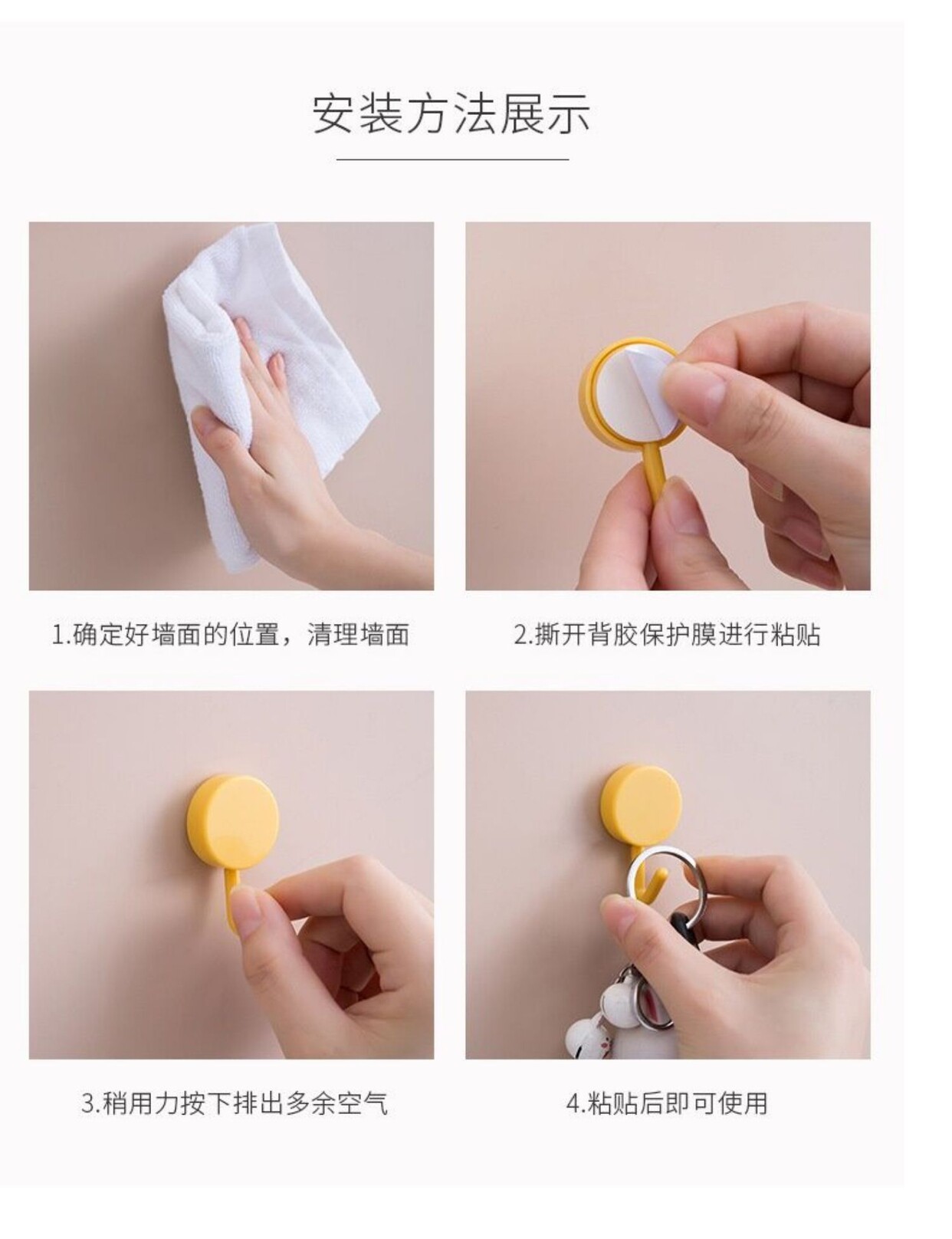 安装方法展示

1.确定好墙面的位置，清理墙面

2.撕开背胶保护膜进行粘贴

3.稍用力按下排出多余空气

4.粘贴后即可使用