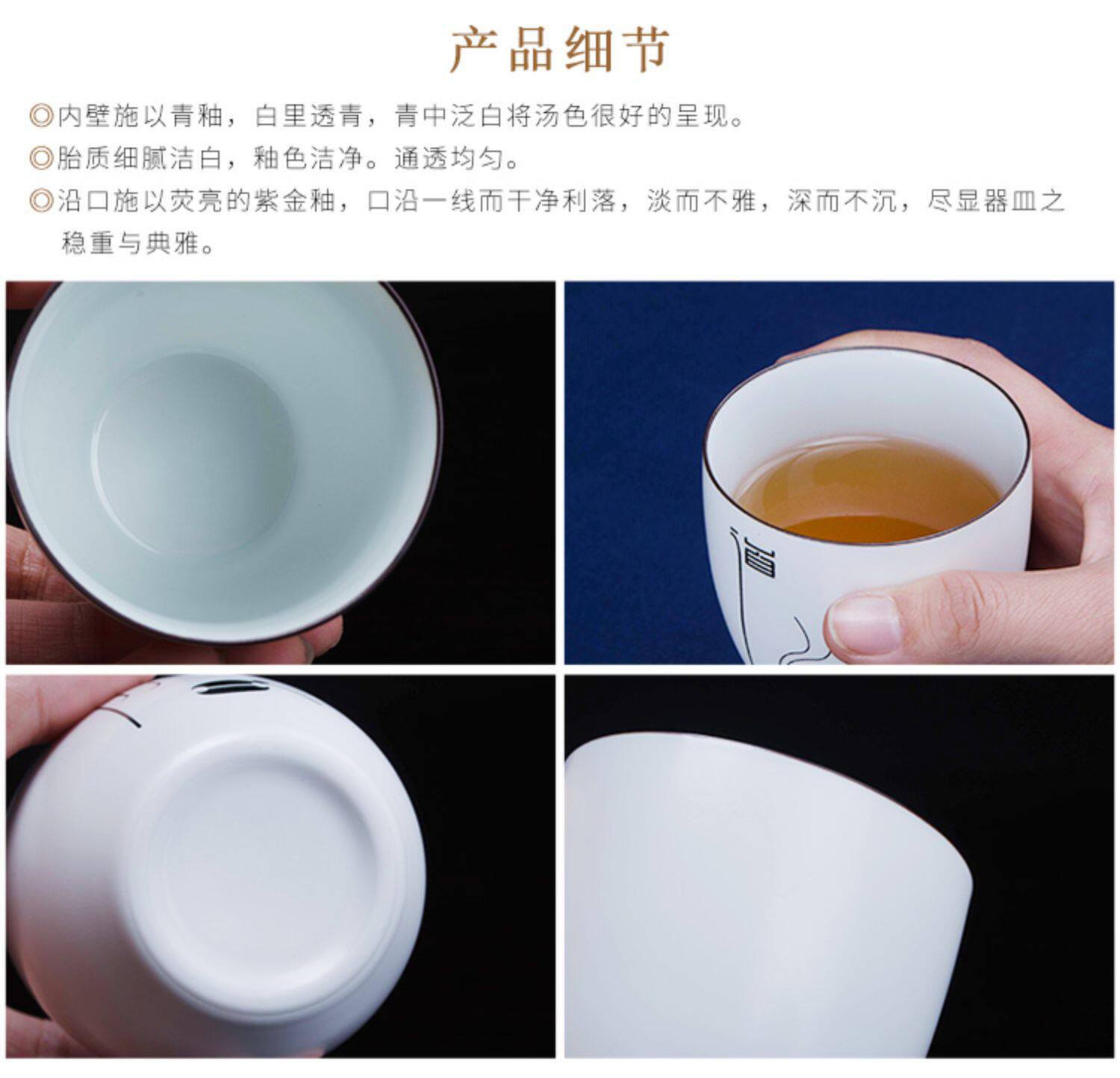 产品细节

◎内壁施以青釉，白里透青，青中泛白将汤色很好的呈现。

◎胎质细腻洁白，釉色洁净。通透均匀。

◎沿口施以荧亮的紫金釉，口沿一线而干净利落，淡而不雅，深而不沉，尽显器皿之稳重与典雅。