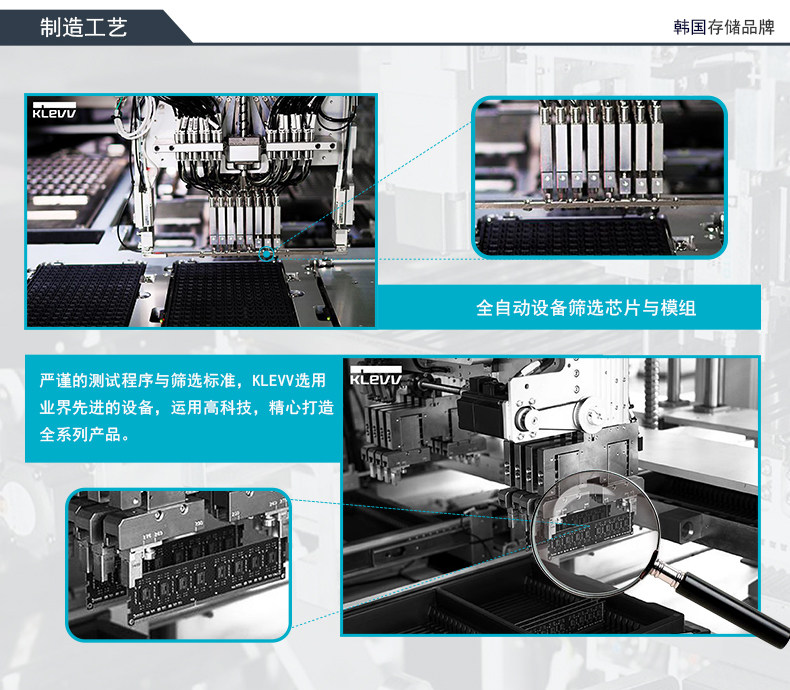 制造工艺

韩国存储品牌

KLEVV

全自动设备筛选芯片与模组

严谨的测试程序与筛选标准，KLEVV选用业界先进的设备，运用高科技，精心打造全系列产品。

KLEVV