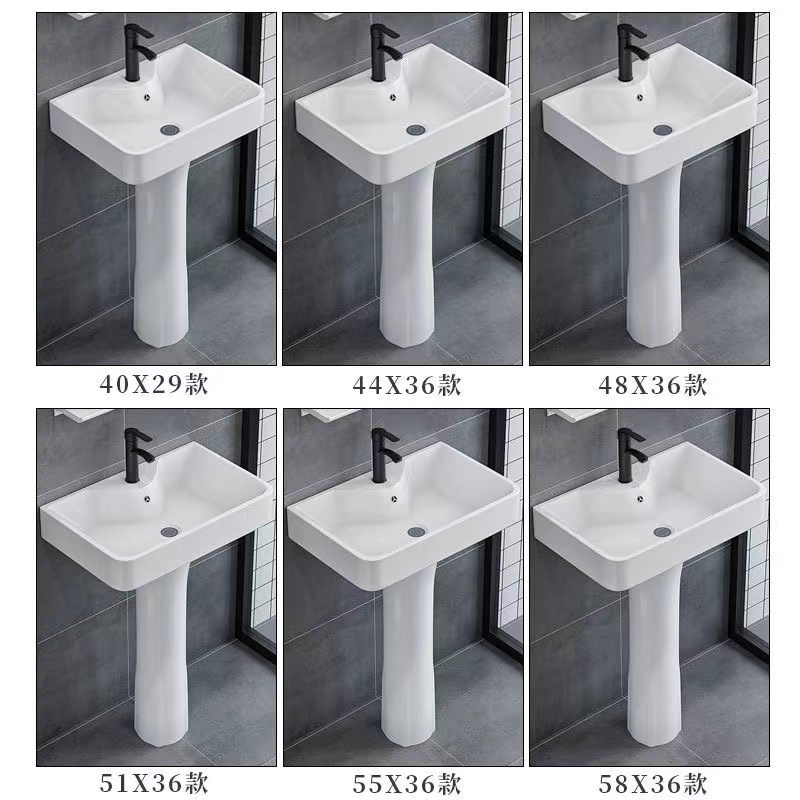 40X29款

44X36款

48X36款

51X36款

55X36款

58X36款