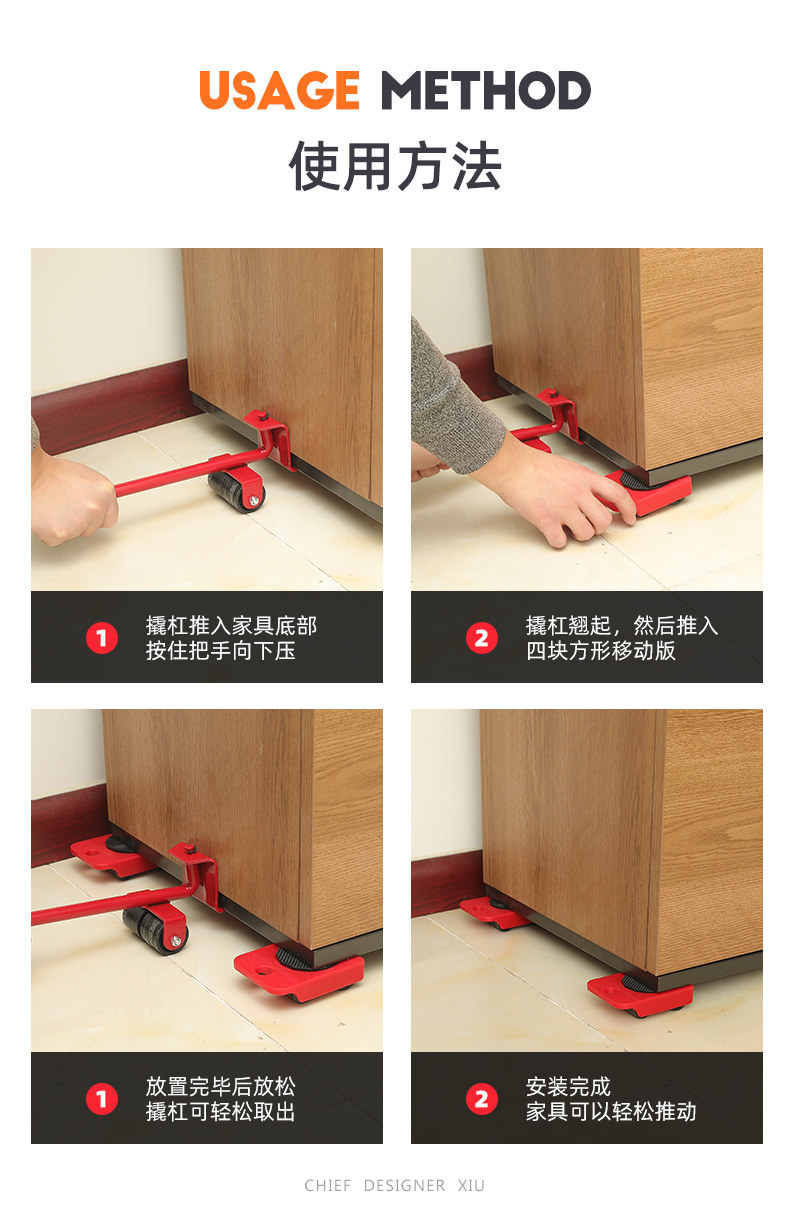 USAGE METHOD
使用方法

1 撬杠推入家具底部
按住把手向下压

2 撬杠翘起，然后推入
四块方形移动版

1 放置完毕后放松
撬杠可轻松取出

2 安装完成
家具可以轻松推动

CHIEF DESIGNER XIU