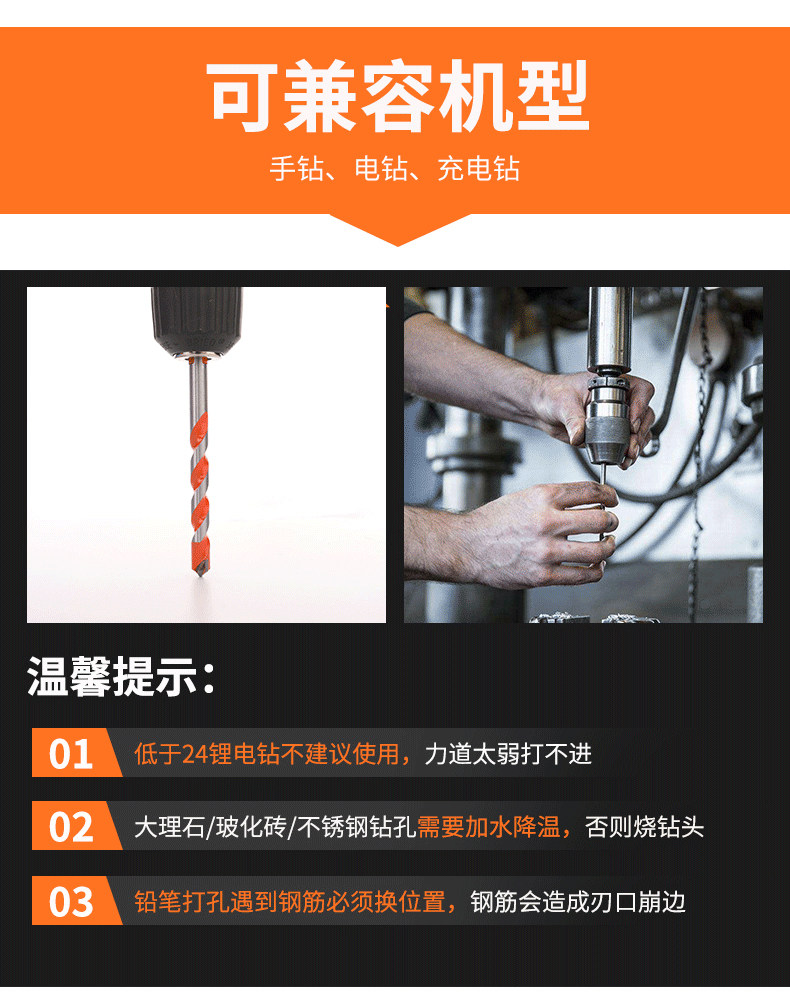 可兼容机型

手钻、电钻、充电钻

温馨提示：

01 低于24锂电钻不建议使用，力道太弱打不进

02 大理石/玻化砖/不锈钢钻孔需要加水降温，否则烧钻头

03 铅笔打孔遇到钢筋必须换位置，钢筋会造成刃口崩边