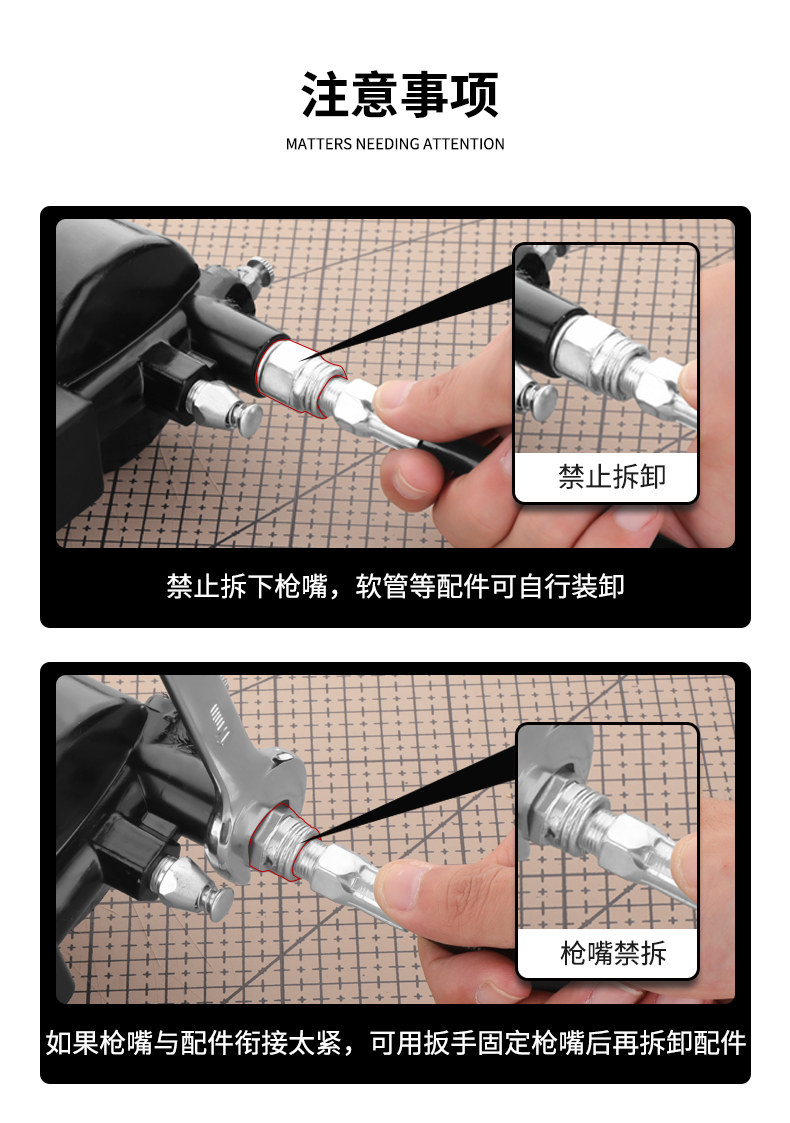 注意事项

MATTERS NEEDING ATTENTION

禁止拆卸

禁止拆下枪嘴，软管等配件可自行装卸

枪嘴禁拆

如果枪嘴与配件衔接太紧，可用扳手固定枪嘴后再拆卸配件