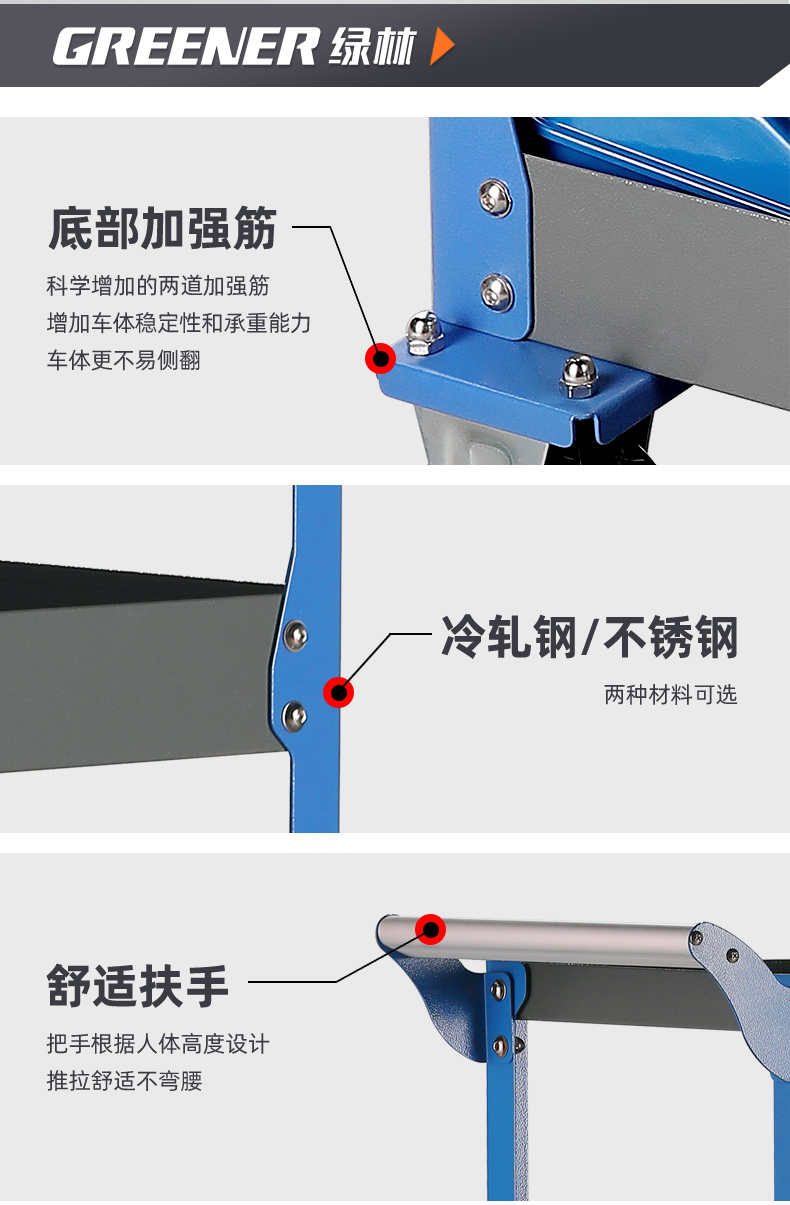 GREENER 绿林

底部加强筋

科学增加的两道加强筋
增加车体稳定性和承重能力
车体更不易侧翻

冷轧钢/不锈钢

两种材料可选

舒适扶手

把手根据人体高度设计
推拉舒适不弯腰