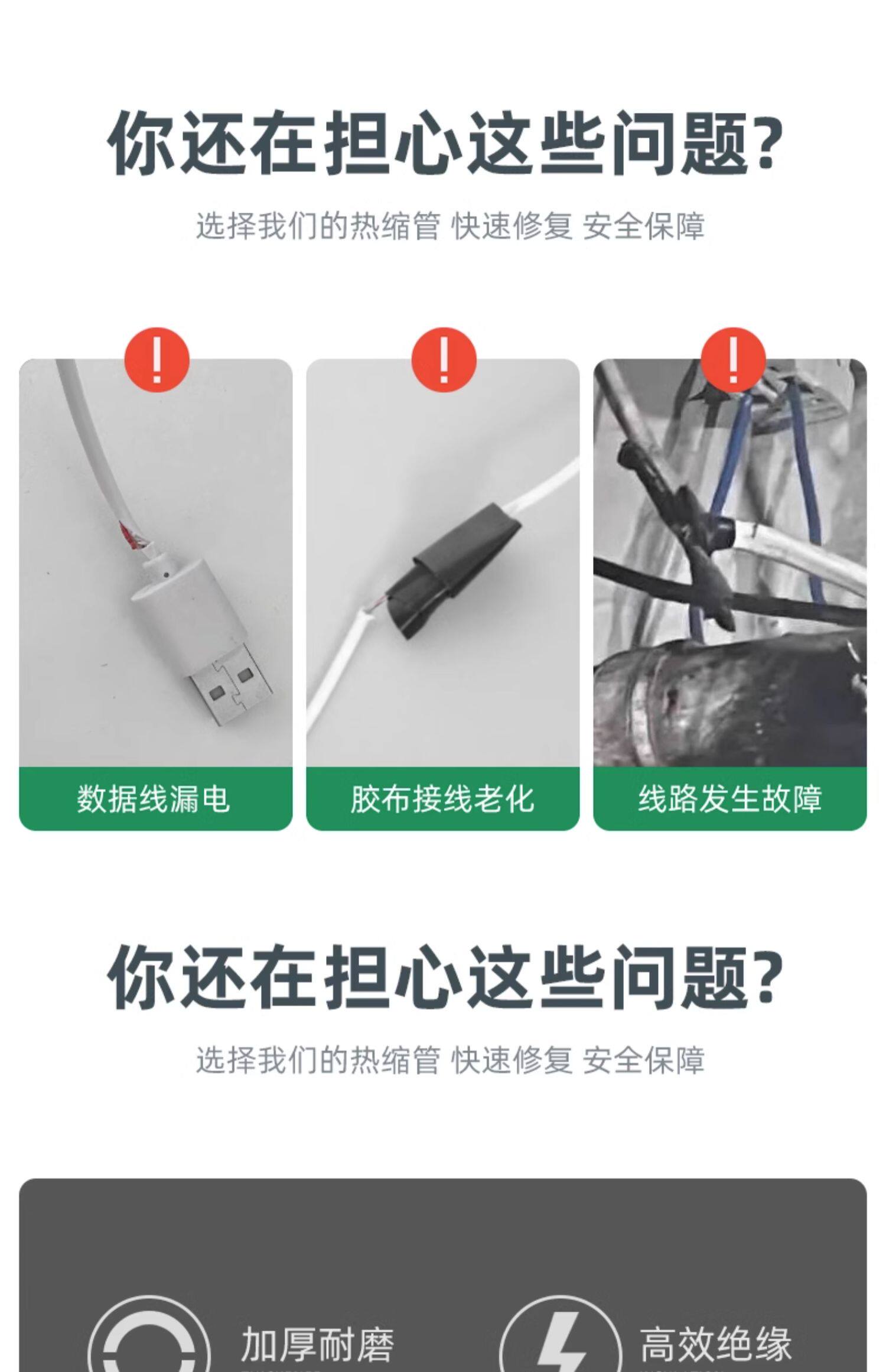 你还在担心这些问题?

选择我们的热缩管 快速修复 安全保障

!

!

!

数据线漏电

胶布接线老化

线路发生故障

你还在担心这些问题?

选择我们的热缩管 快速修复 安全保障

加厚耐磨

高效绝缘