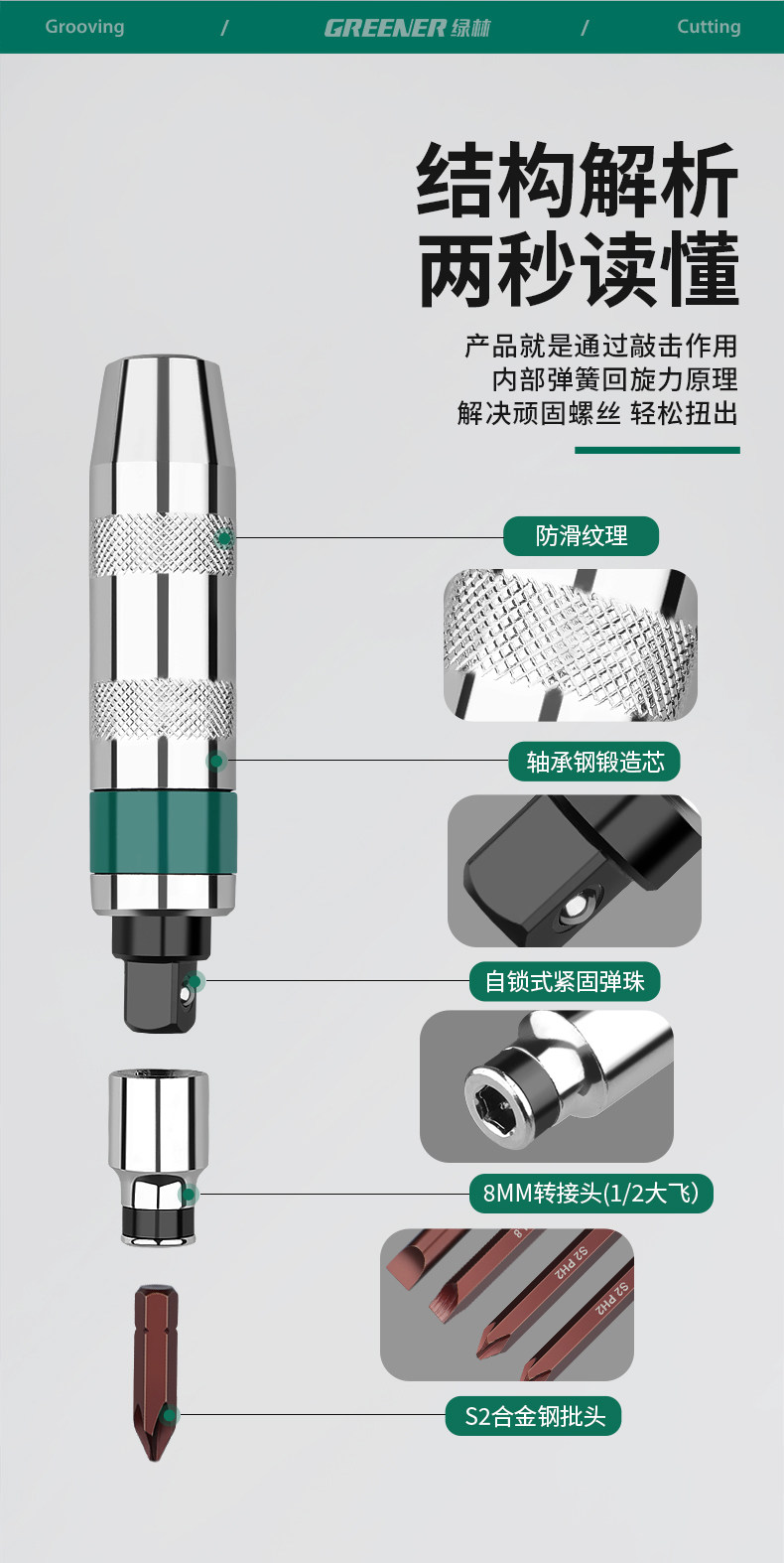 Grooving / GREENER 绿林 / Cutting

结构解析
两秒读懂

产品就是通过敲击作用
内部弹簧回旋力原理
解决顽固螺丝 轻松扭出

防滑纹理

轴承钢锻造芯

自锁式紧固弹珠

8MM转接头(1/2大飞)

8
S2 PH2
S2 PH2

S2合金钢批头