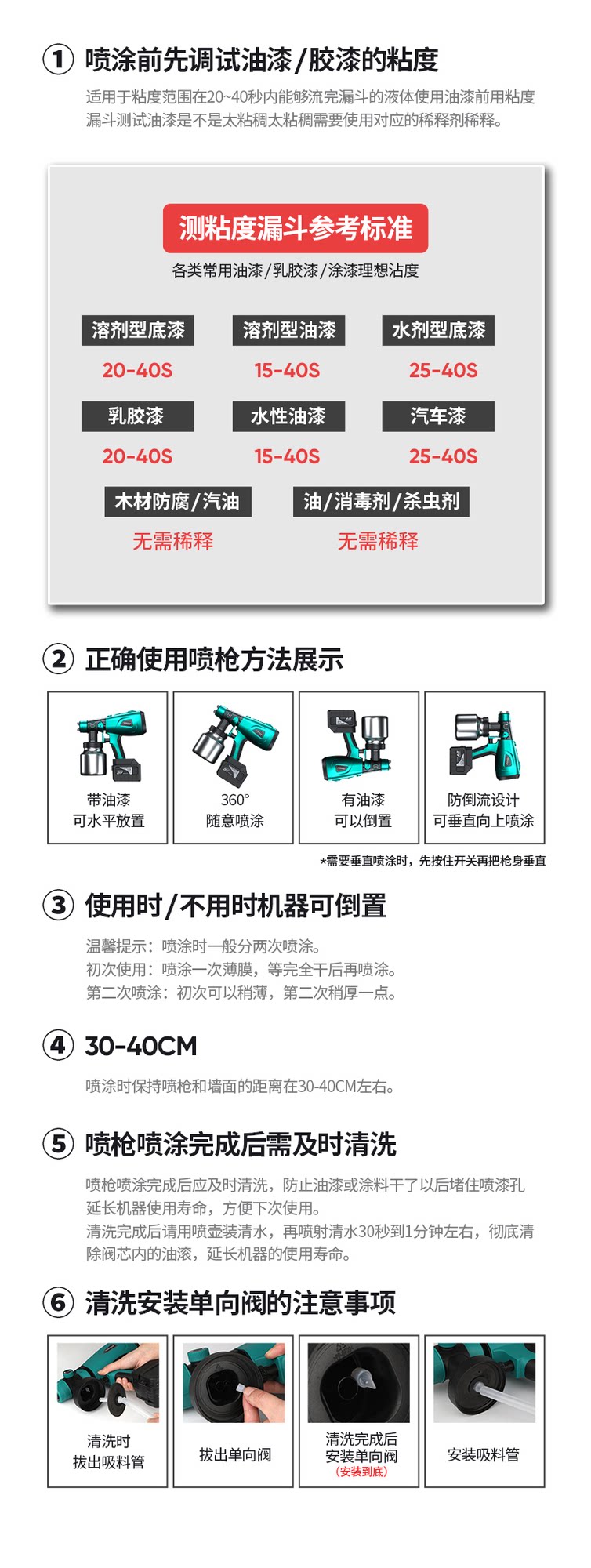 ① 喷涂前先调试油漆/胶漆的粘度

适用于粘度范围在20~40秒内能够流完漏斗的液体使用油漆前用粘度漏斗测试油漆是不是太粘稠太粘稠需要使用对应的稀释剂稀释。

测粘度漏斗参考标准

各类常用油漆/乳胶漆/涂漆理想沾度

溶剂型底漆
20-40S

溶剂型油漆
15-40S

水剂型底漆
25-40S

乳胶漆
20-40S

水性油漆
15-40S

汽车漆
25-40S

木材防腐/汽油
无需稀释

油/消毒剂/杀虫剂
无需稀释

② 正确使用喷枪方法展示

带油漆
可水平放置

360°
随意喷涂

有油漆
可以倒置

防倒流设计
可垂直向上喷涂

*需要垂直喷涂时，先按住开关再把枪身垂直

③ 使用时/不用时机器可倒置

温馨提示：喷涂时一般分两次喷涂。
初次使用：喷涂一次薄膜，等完全干后再喷涂。
第二次喷涂：初次可以稍薄，第二次稍厚一点。

④ 30-40CM

喷涂时保持喷枪和墙面的距离在30-40CM左右。

⑤ 喷枪喷涂完成后需及时清洗

喷枪喷涂完成后应及时清洗，防止油漆或涂料干了以后堵住喷漆孔延长机器使用寿命，方便下次使用。
清洗完成后请用喷壶装清水，再喷射清水30秒到1分钟左右，彻底清除阀芯内的油漆，延长机器的使用寿命。

⑥ 清洗安装单向阀的注意事项

清洗时
拔出吸料管

拔出单向阀

清洗完成后
安装单向阀
（安装到底）

安装吸料管