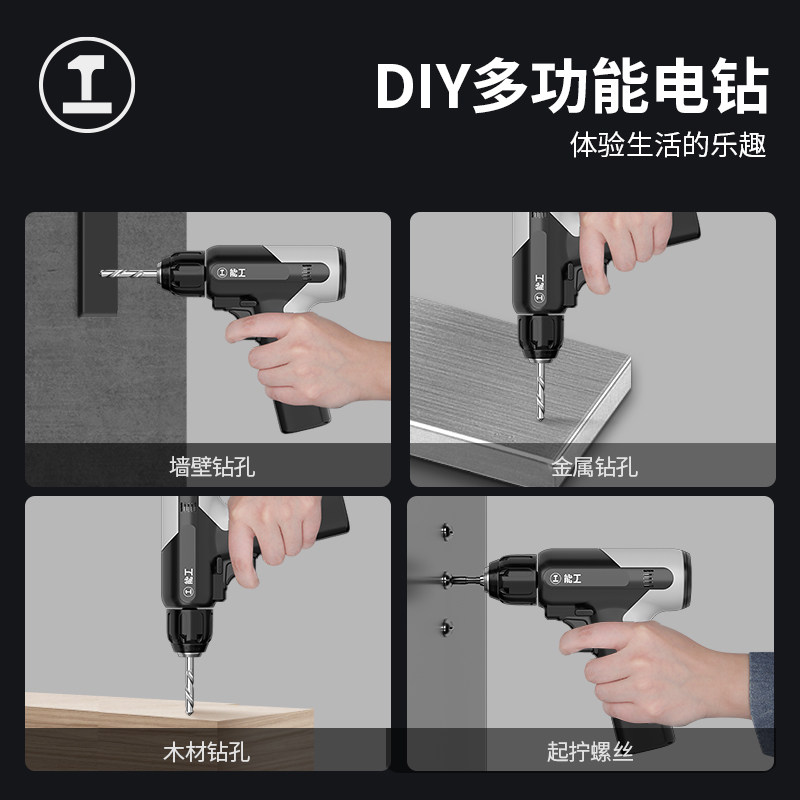 DIY多功能电钻
体验生活的乐趣

能工
墙壁钻孔

能工
金属钻孔

能工
木材钻孔

能工
起拧螺丝