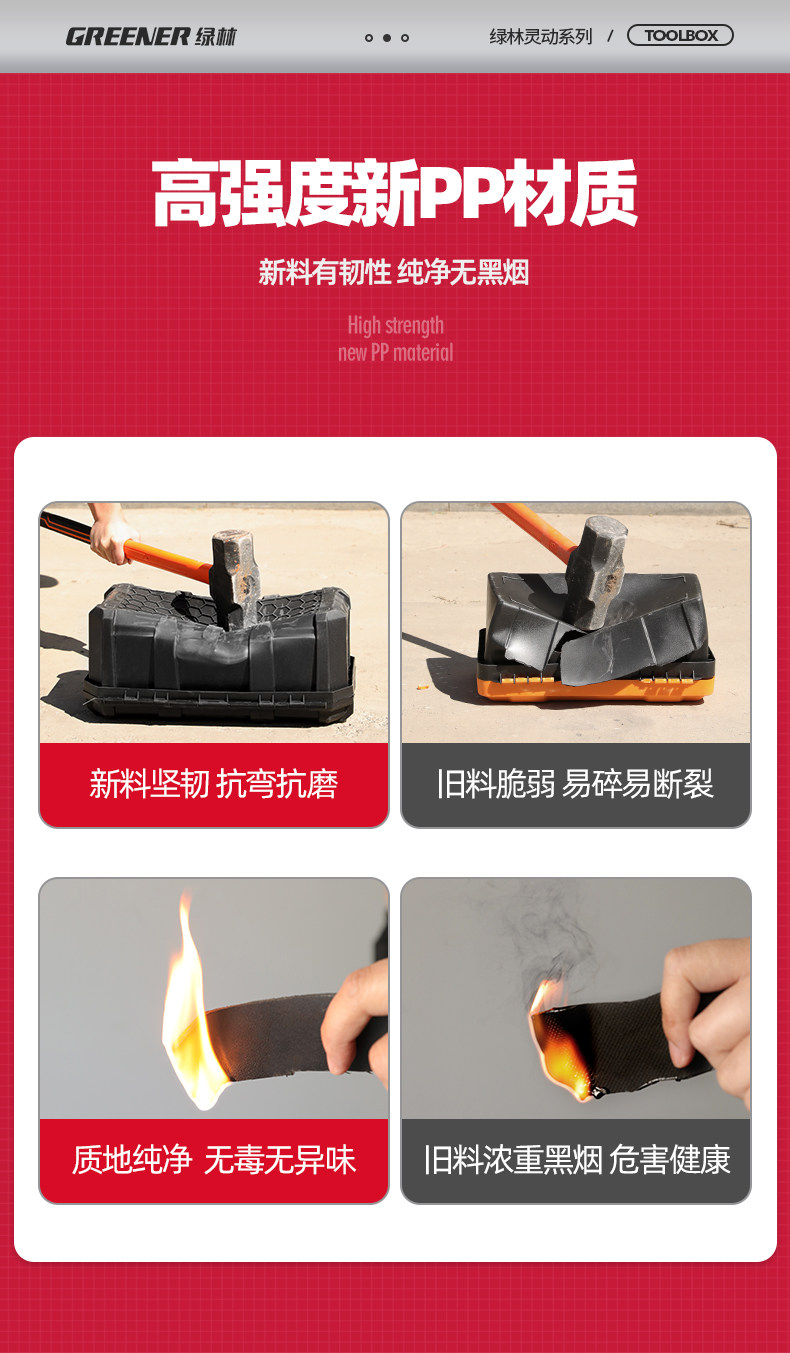 GREENER 绿林

绿林灵动系列 / TOOLBOX

高强度新PP材质

新料有韧性 纯净无黑烟

High strength
new PP material

新料坚韧 抗弯抗磨

旧料脆弱 易碎易断裂

质地纯净 无毒无异味

旧料浓重黑烟 危害健康