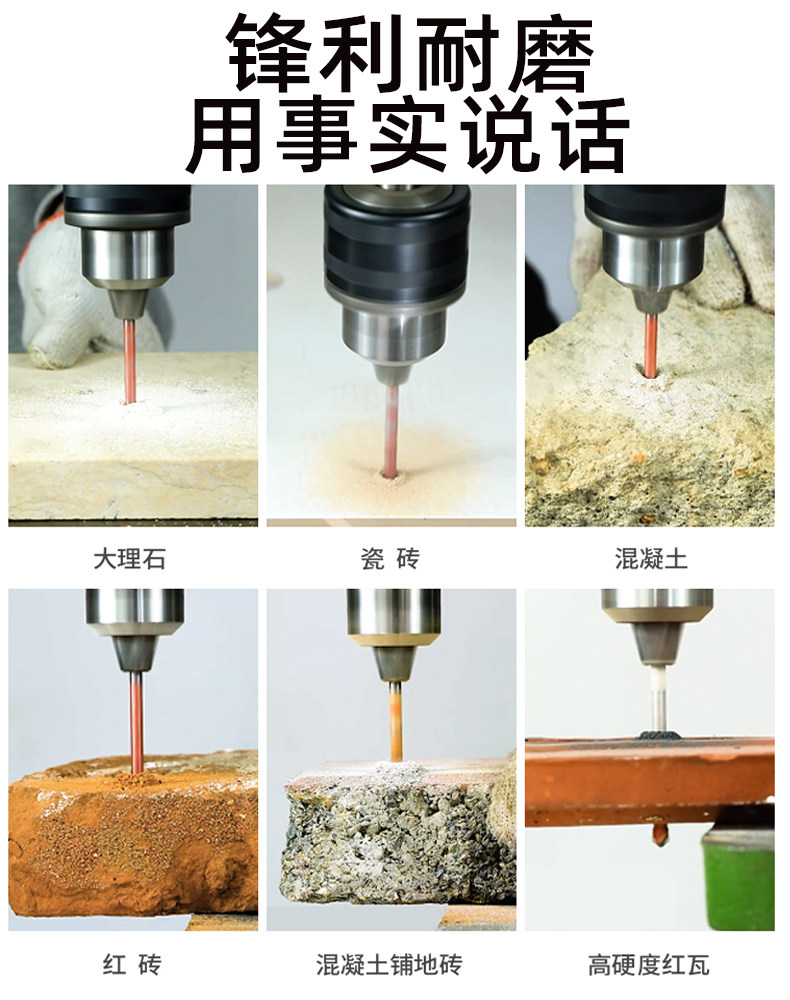 锋利耐磨
用事实说话

大理石

瓷 砖

混凝土

红 砖

混凝土铺地砖

高硬度红瓦