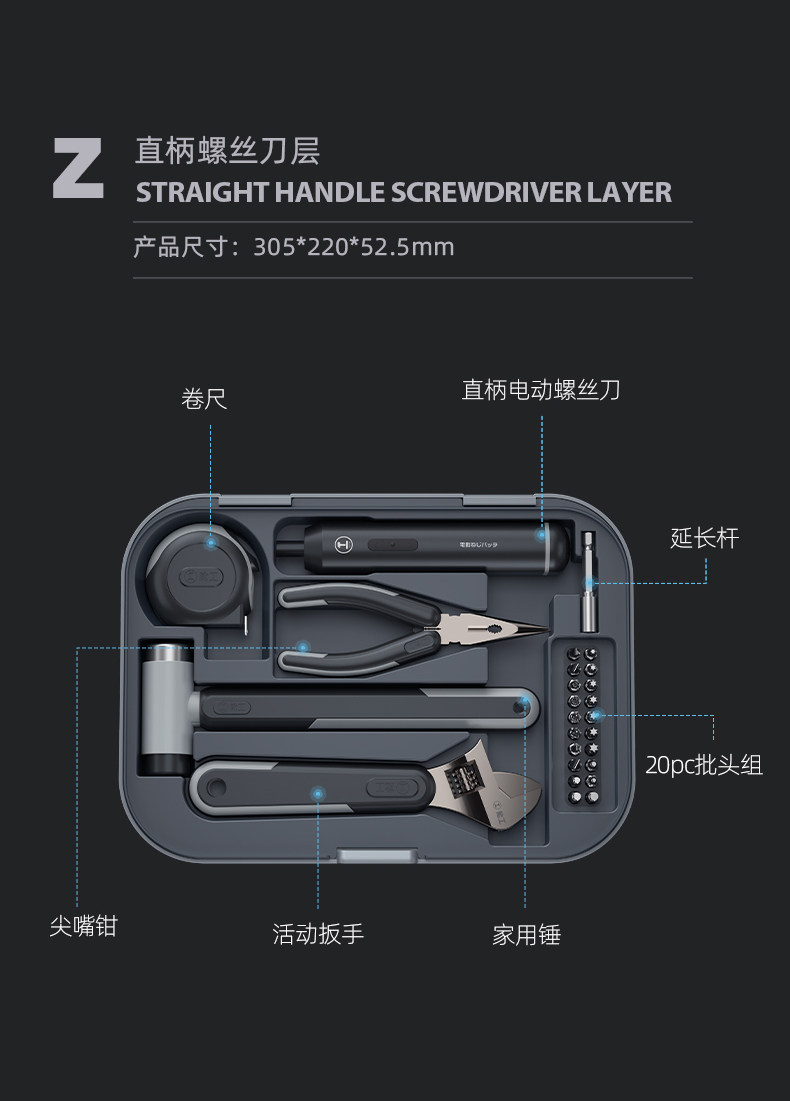 Z 直柄螺丝刀层
STRAIGHT HANDLE SCREWDRIVER LAYER

产品尺寸：305*220*52.5mm

卷尺

直柄电动螺丝刀

延长杆

20pc批头组

尖嘴钳

活动扳手

家用锤