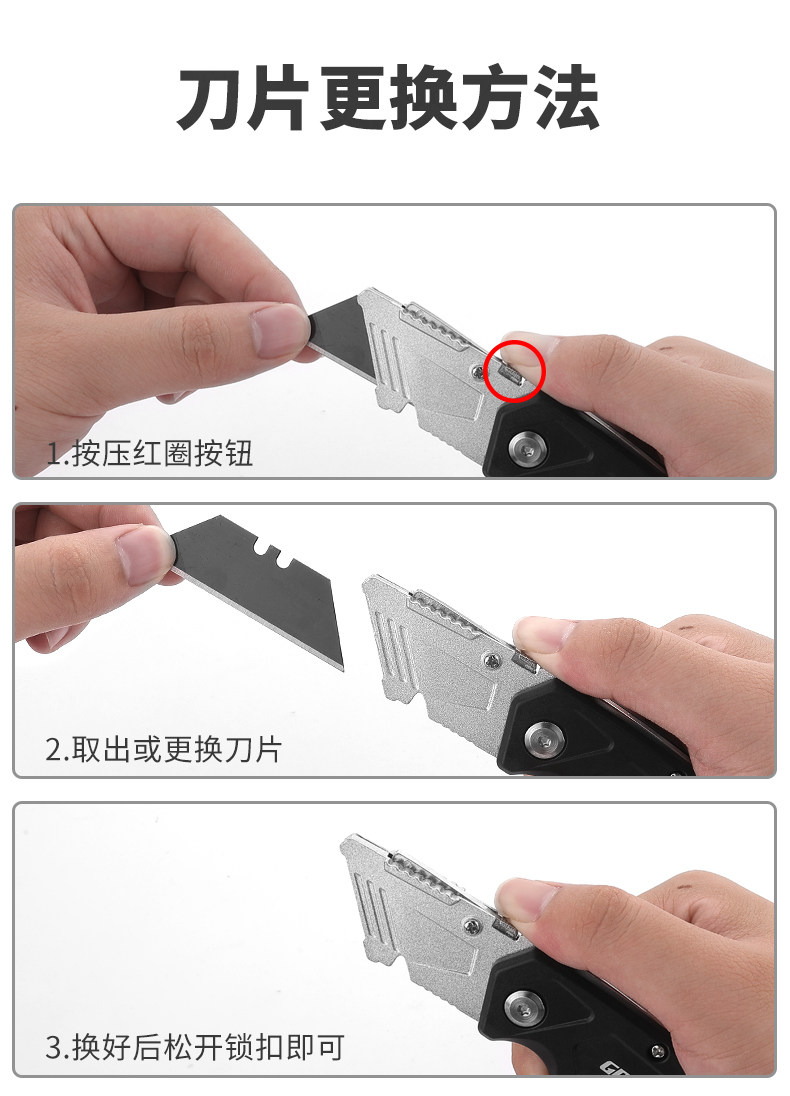 刀片更换方法

1.按压红圈按钮

2.取出或更换刀片

3.换好后松开锁扣即可