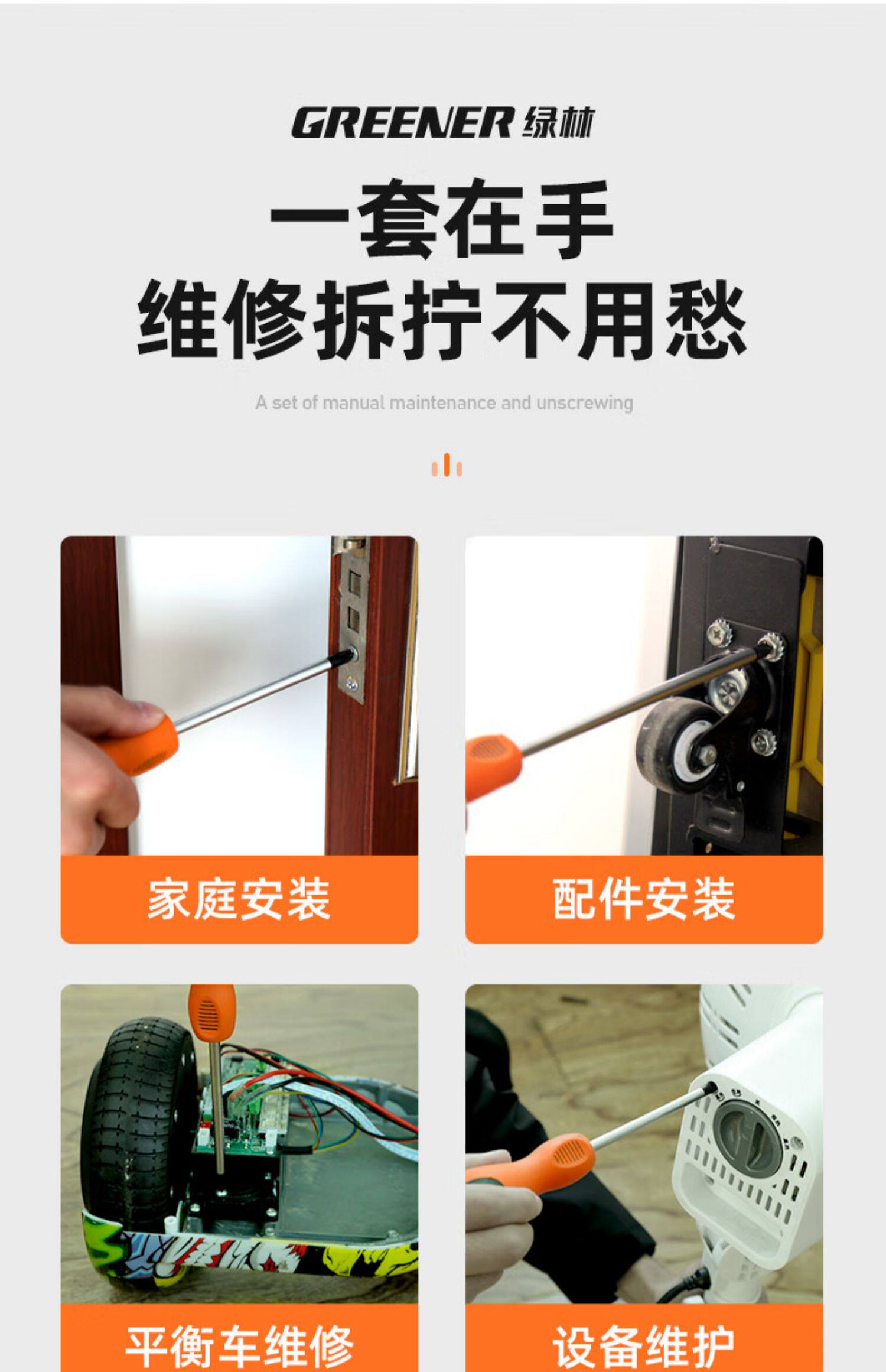 GREENER 绿林

一套在手
维修拆拧不用愁

A set of manual maintenance and unscrewing

家庭安装

配件安装

平衡车维修

设备维护