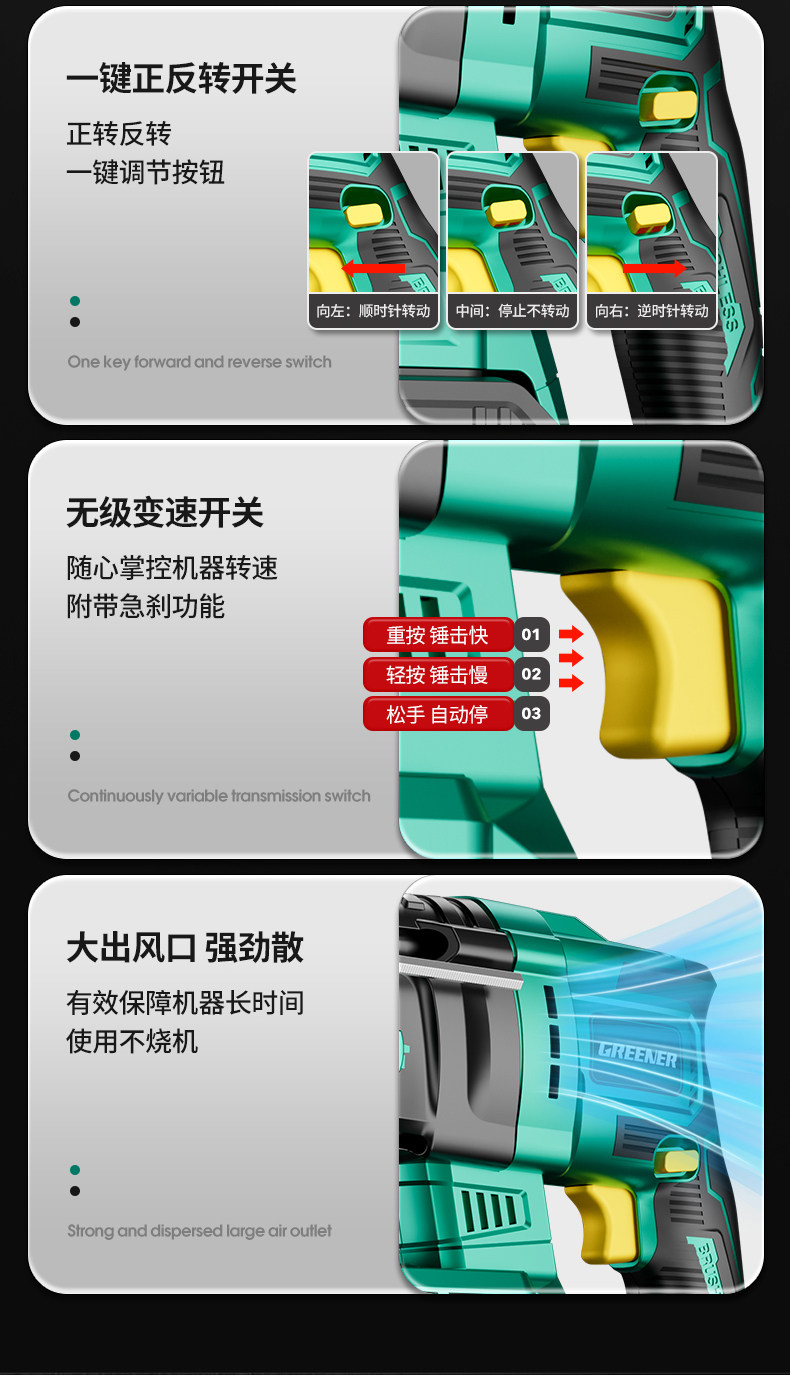 一键正反转开关

正转反转
一键调节按钮

向左：顺时针转动
中间：停止不转动
向右：逆时针转动

One key forward and reverse switch

无级变速开关

随心掌控机器转速
附带急刹功能

重按 锤击快 01
轻按 锤击慢 02
松手 自动停 03

Continuously variable transmission switch

大出风口 强劲散

有效保障机器长时间
使用不烧机

GREENER

Strong and dispersed large air outlet