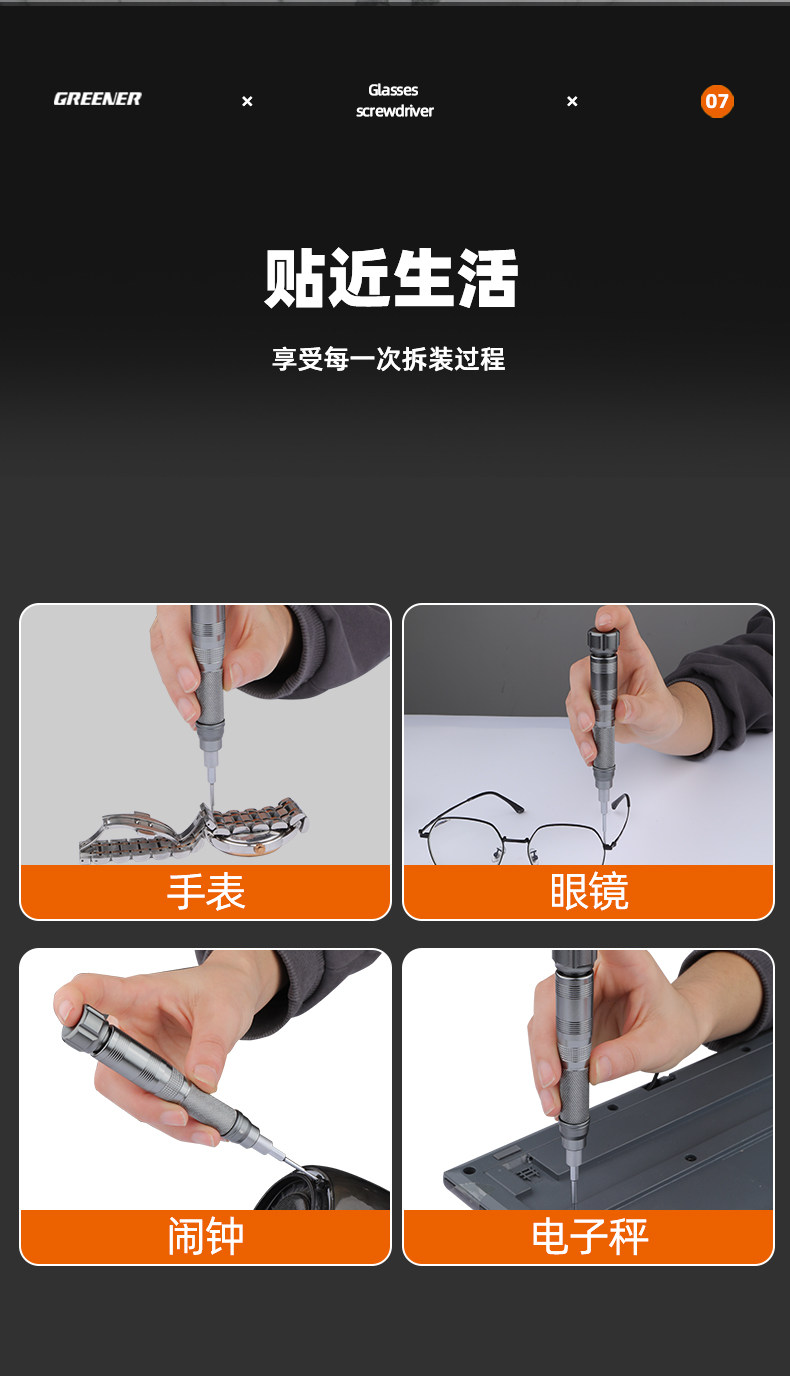 GREENER × Glasses screwdriver × 07

贴近生活

享受每一次拆装过程

手表

眼镜

闹钟

电子秤