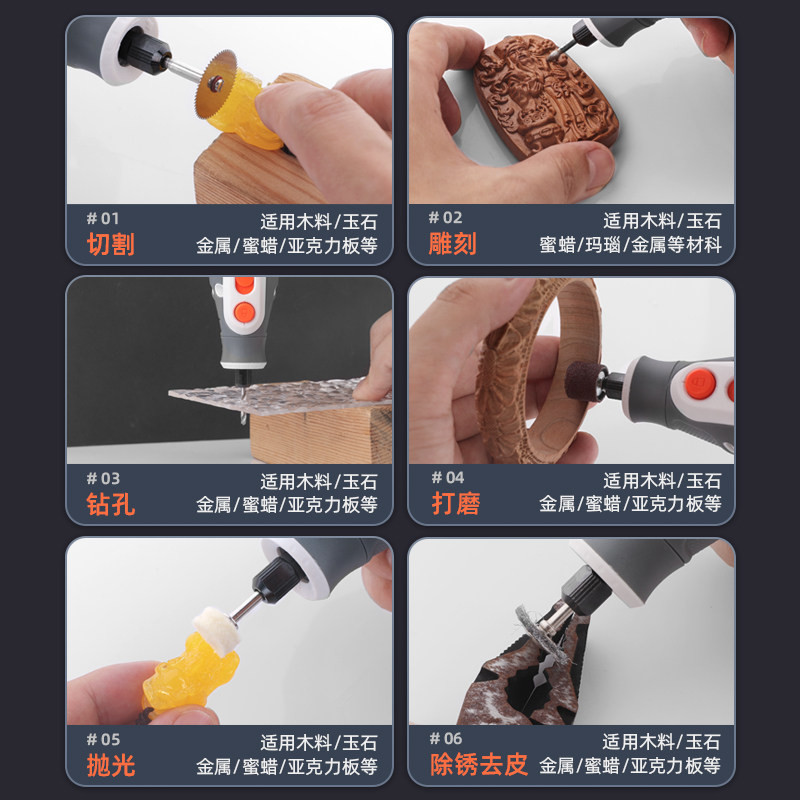 # 01
切割
适用木料/玉石
金属/蜜蜡/亚克力板等

# 02
雕刻
适用木料/玉石
蜜蜡/玛瑙/金属等材料

# 03
钻孔
适用木料/玉石
金属/蜜蜡/亚克力板等

# 04
打磨
适用木料/玉石
金属/蜜蜡/亚克力板等

# 05
抛光
适用木料/玉石
金属/蜜蜡/亚克力板等

# 06
除锈去皮
适用木料/玉石
金属/蜜蜡/亚克力板等