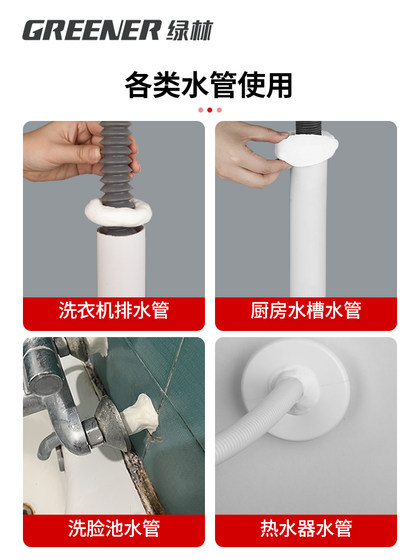 GREENER 绿林

各类水管使用

洗衣机排水管

厨房水槽水管

洗脸池水管

热水器水管