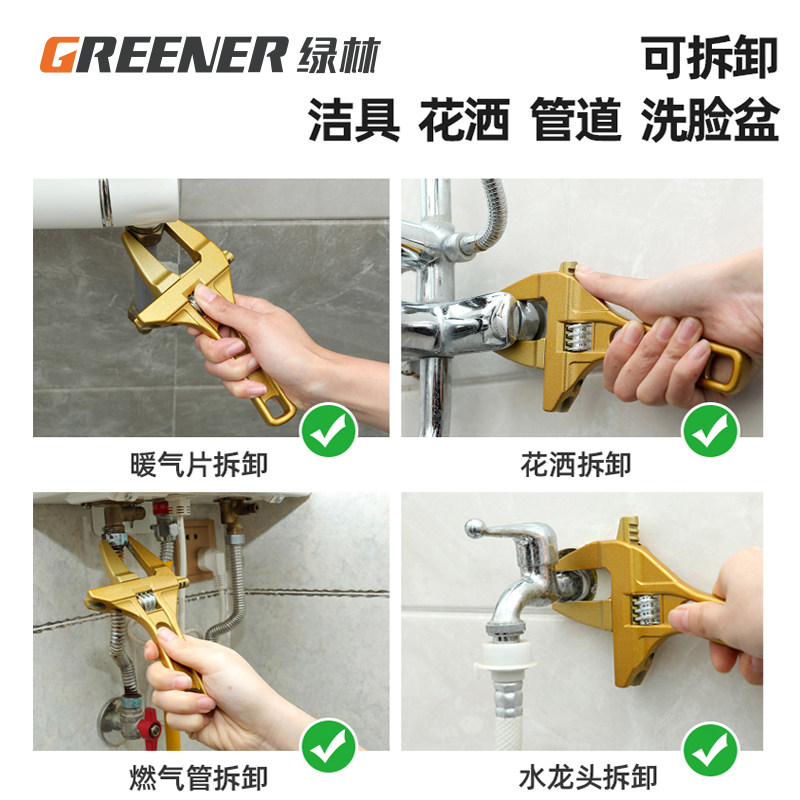 GREENER 绿林

可拆卸

洁具 花洒 管道 洗脸盆

暖气片拆卸

花洒拆卸

燃气管拆卸

水龙头拆卸