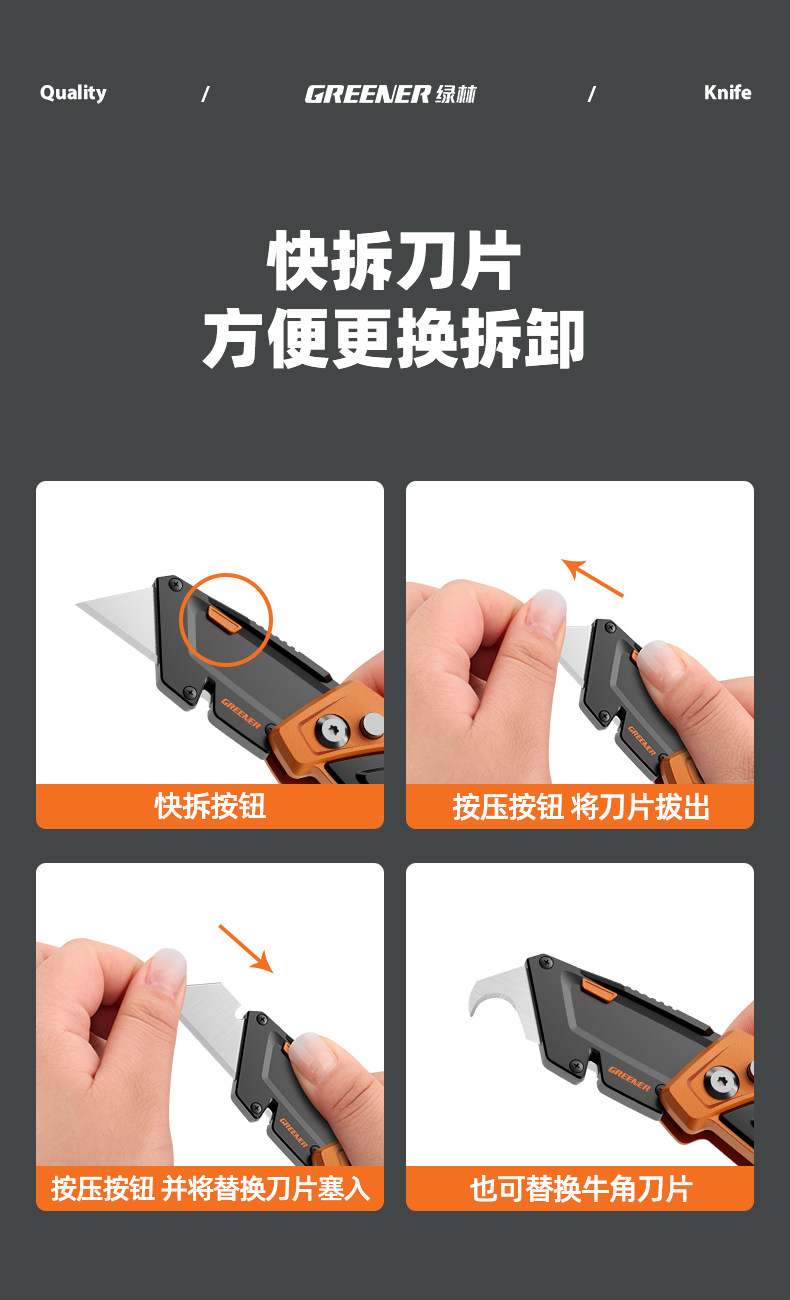 Quality / GREENER 绿林 / Knife

快拆刀片
方便更换拆卸

GREENER

快拆按钮

GREENER

按压按钮 将刀片拔出

GREENER

按压按钮 并将替换刀片塞入

GREENER

也可替换牛角刀片