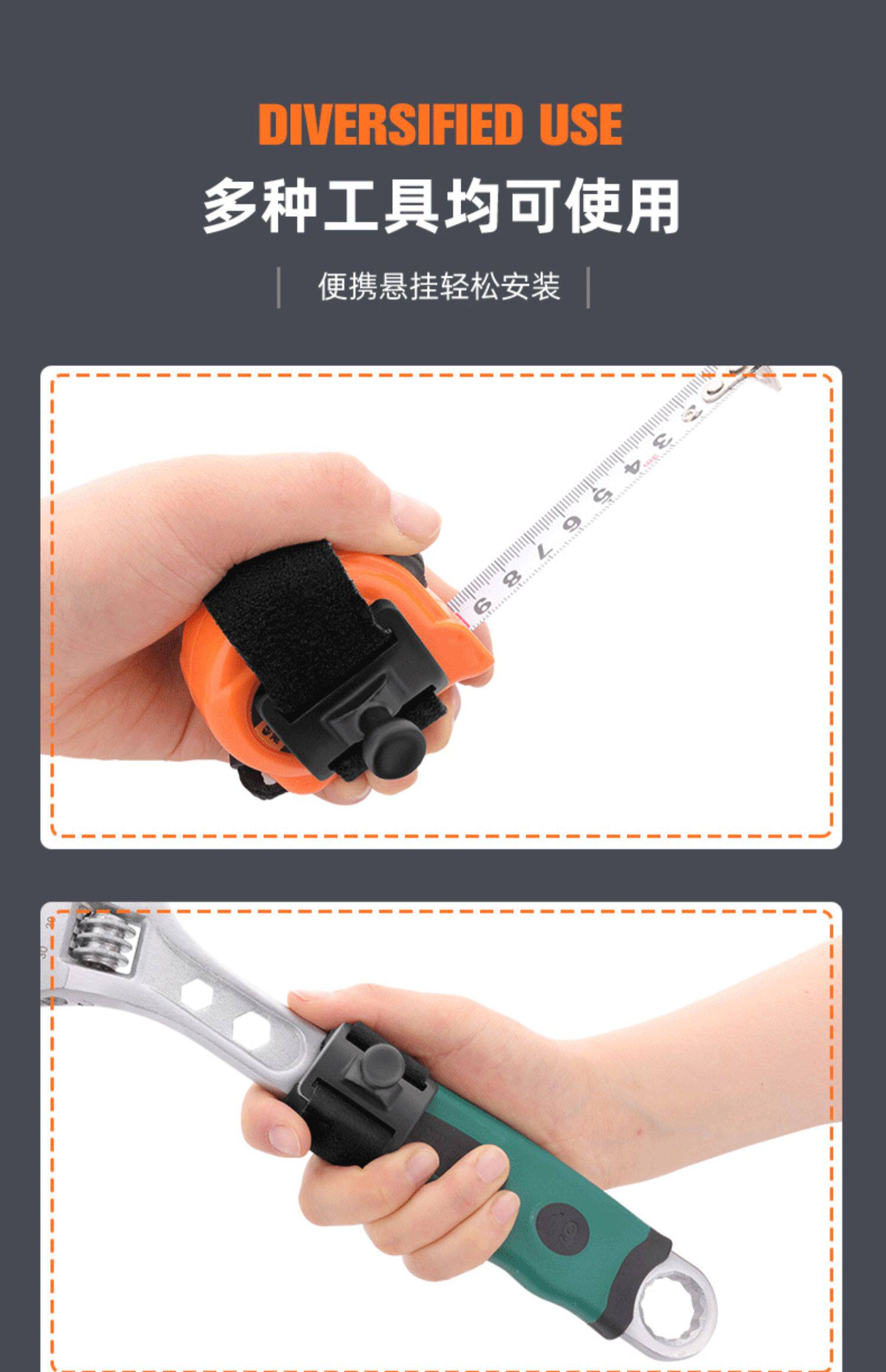 DIVERSIFIED USE

多种工具均可使用

便携悬挂轻松安装

2 3 4 5 6 7 8 9