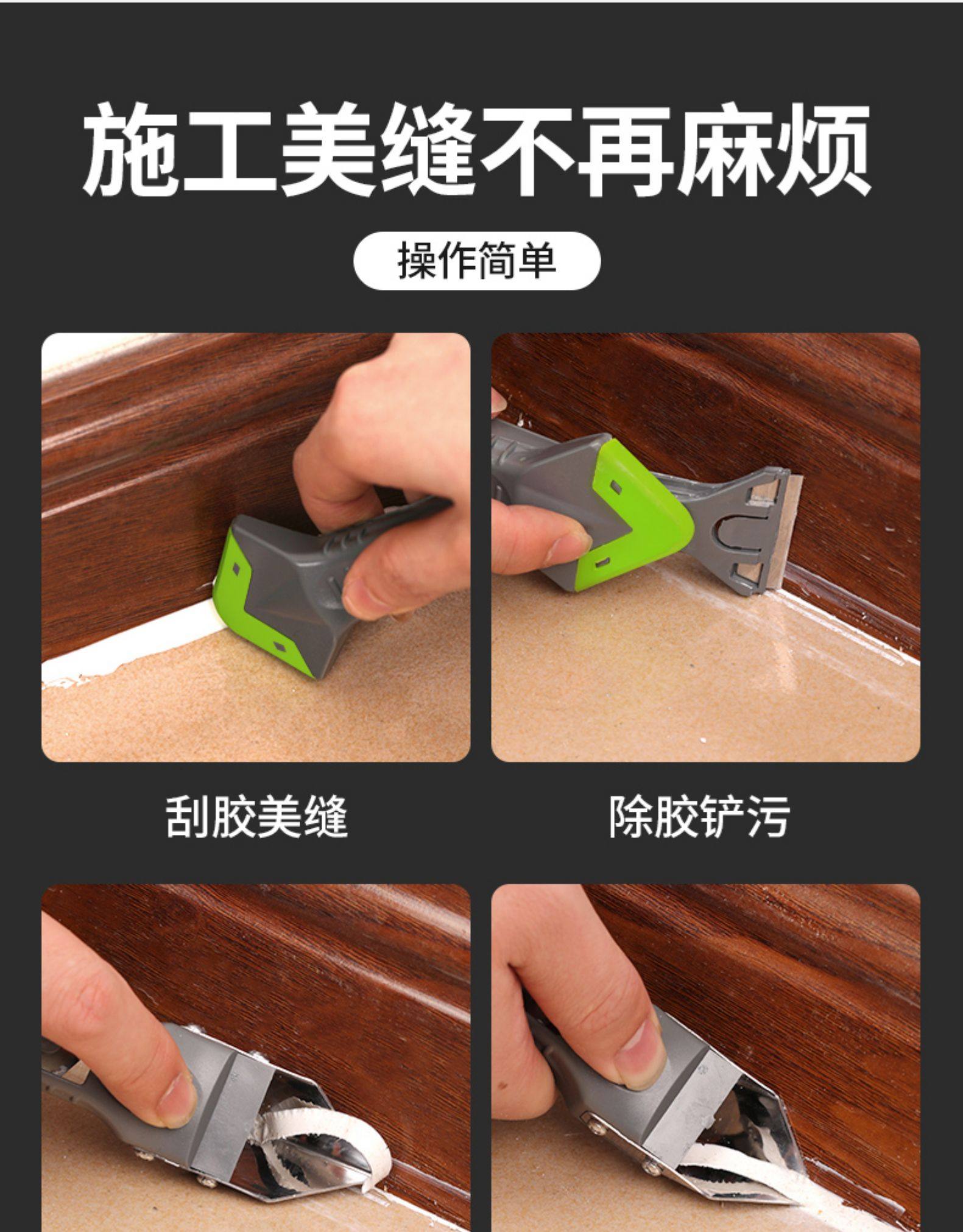 施工美缝不再麻烦

操作简单

刮胶美缝

除胶铲污