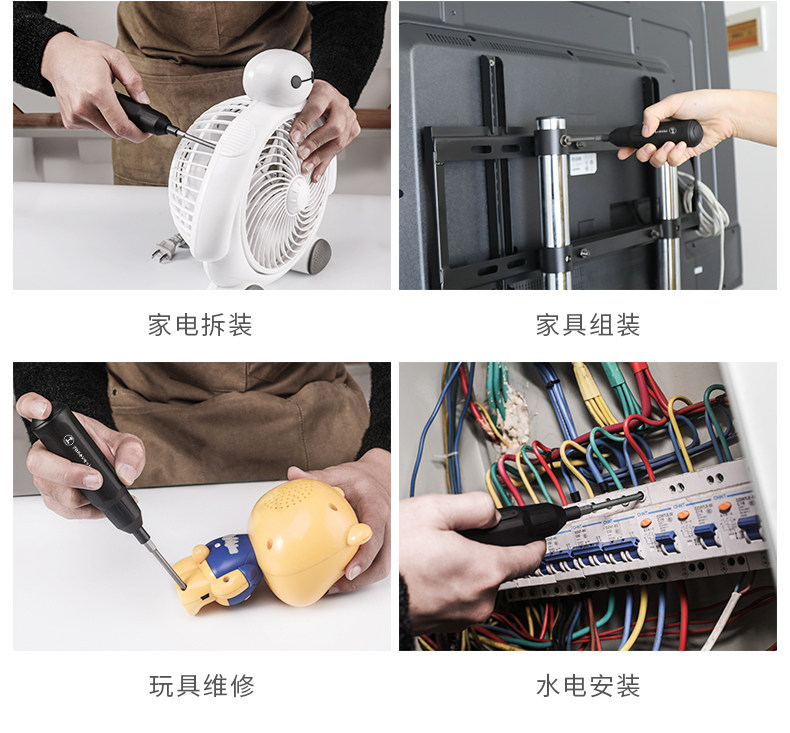 家电拆装

家具组装

玩具维修

水电安装